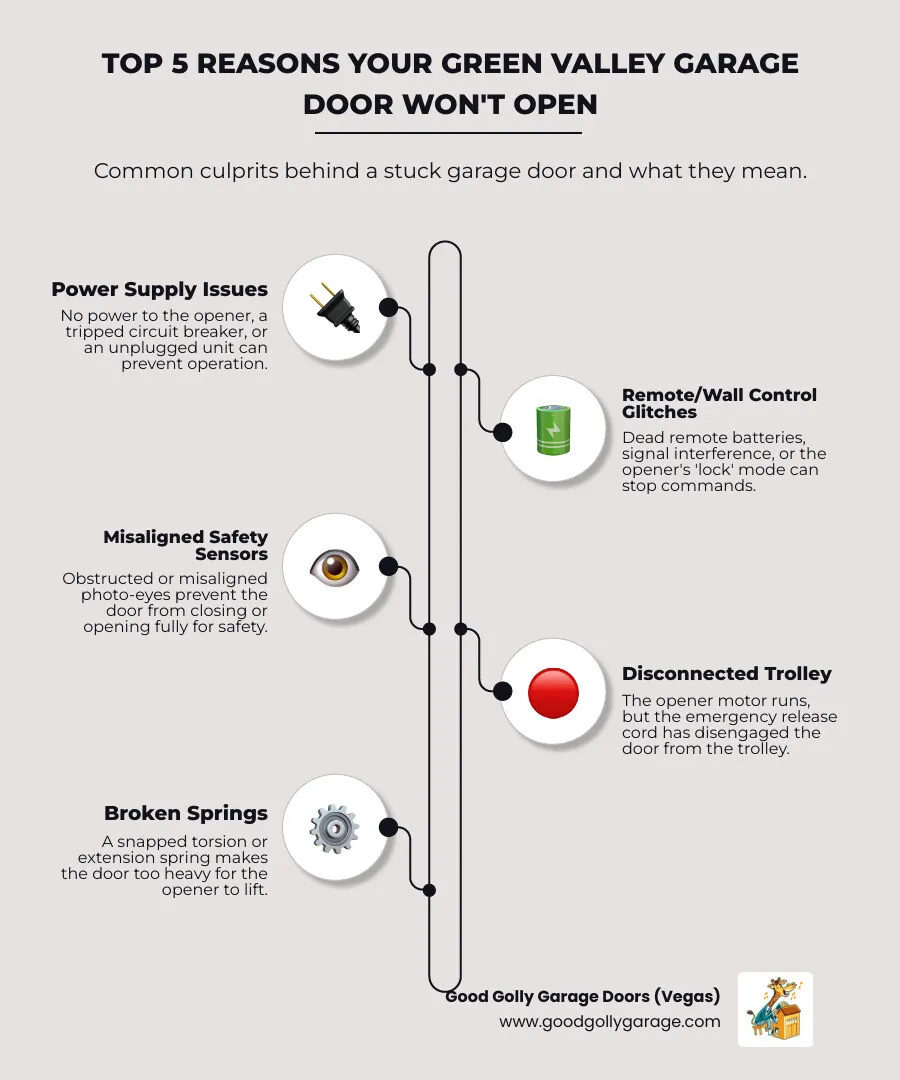 TOP 5 REASONS YOUR GREEN VALLEY GARAGE DOOR WON'T OPEN

Common culprits behind a stuck garage door and what they mean.

Power Supply Issues

No power to the opener, a tripped circuit breaker, or an unplugged unit can prevent operation.

Remote/Wall Control Glitches

Dead remote batteries, signal interference, or the opener's 'lock' mode can stop commands.

Misaligned Safety Sensors

Obstructed or misaligned photo-eyes prevent the door from closing or opening fully for safety.

Disconnected Trolley

The opener motor runs, but the emergency release cord has disengaged the door from the trolley.

Broken Springs

A snapped torsion or extension spring makes the door too heavy for the opener to lift.

Good Golly Garage Doors (Vegas)
www.goodgollygarage.com