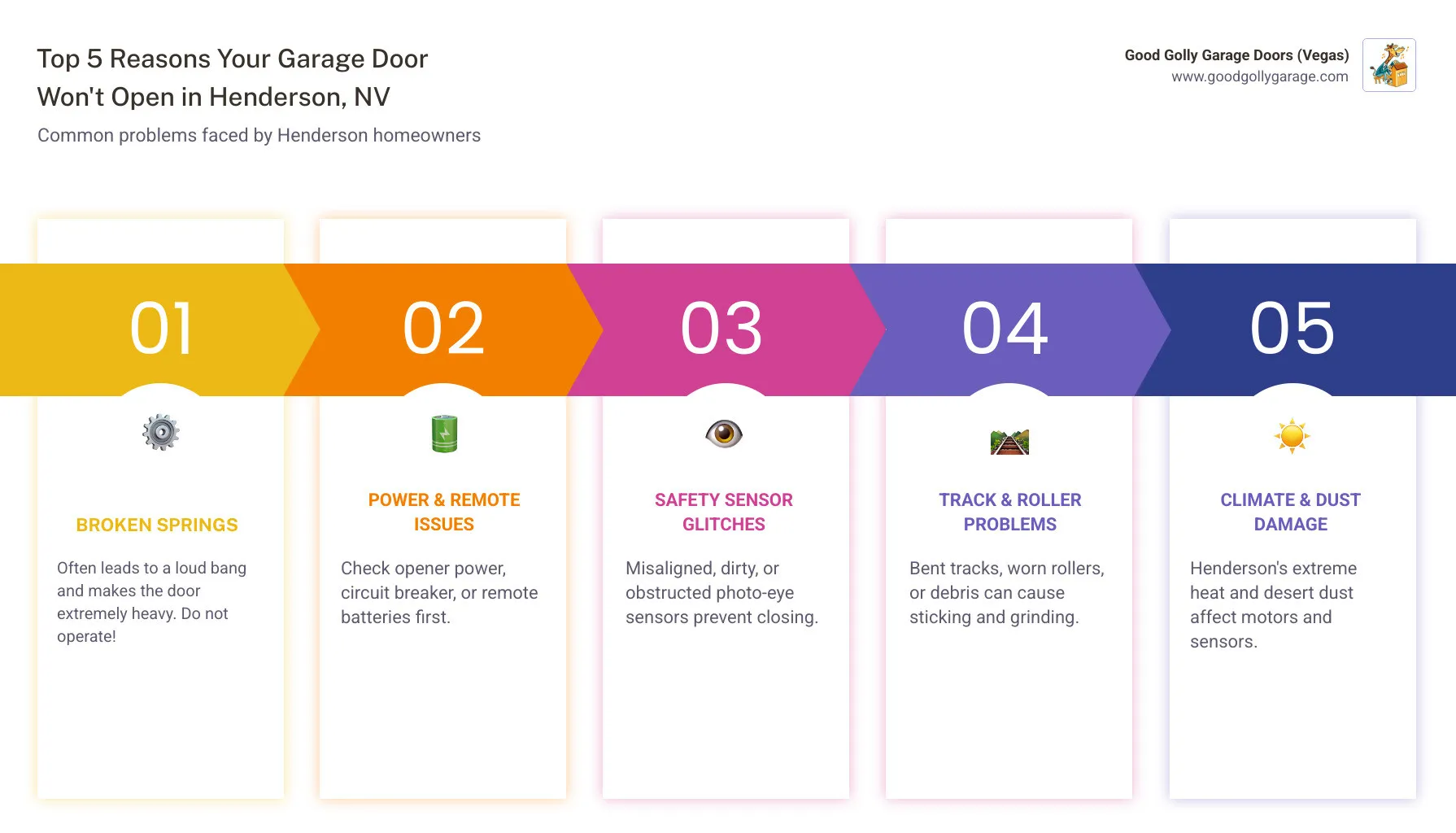 Top 5 Reasons Your Garage Door Won't Open in Henderson, NV

Common problems faced by Henderson homeowners

Good Golly Garage Doors (Vegas)
www.goodgollygarage.com

01

BROKEN SPRINGS

Often leads to a loud bang and makes the door extremely heavy. Do not operate!

02

POWER & REMOTE ISSUES

Check opener power, circuit breaker, or remote batteries first.

03

SAFETY SENSOR GLITCHES

Misaligned, dirty, or obstructed photo-eye sensors prevent closing.

04

TRACK & ROLLER PROBLEMS

Bent tracks, worn rollers, or debris can cause sticking and grinding.

05

CLIMATE & DUST DAMAGE

Henderson's extreme heat and desert dust affect motors and sensors.