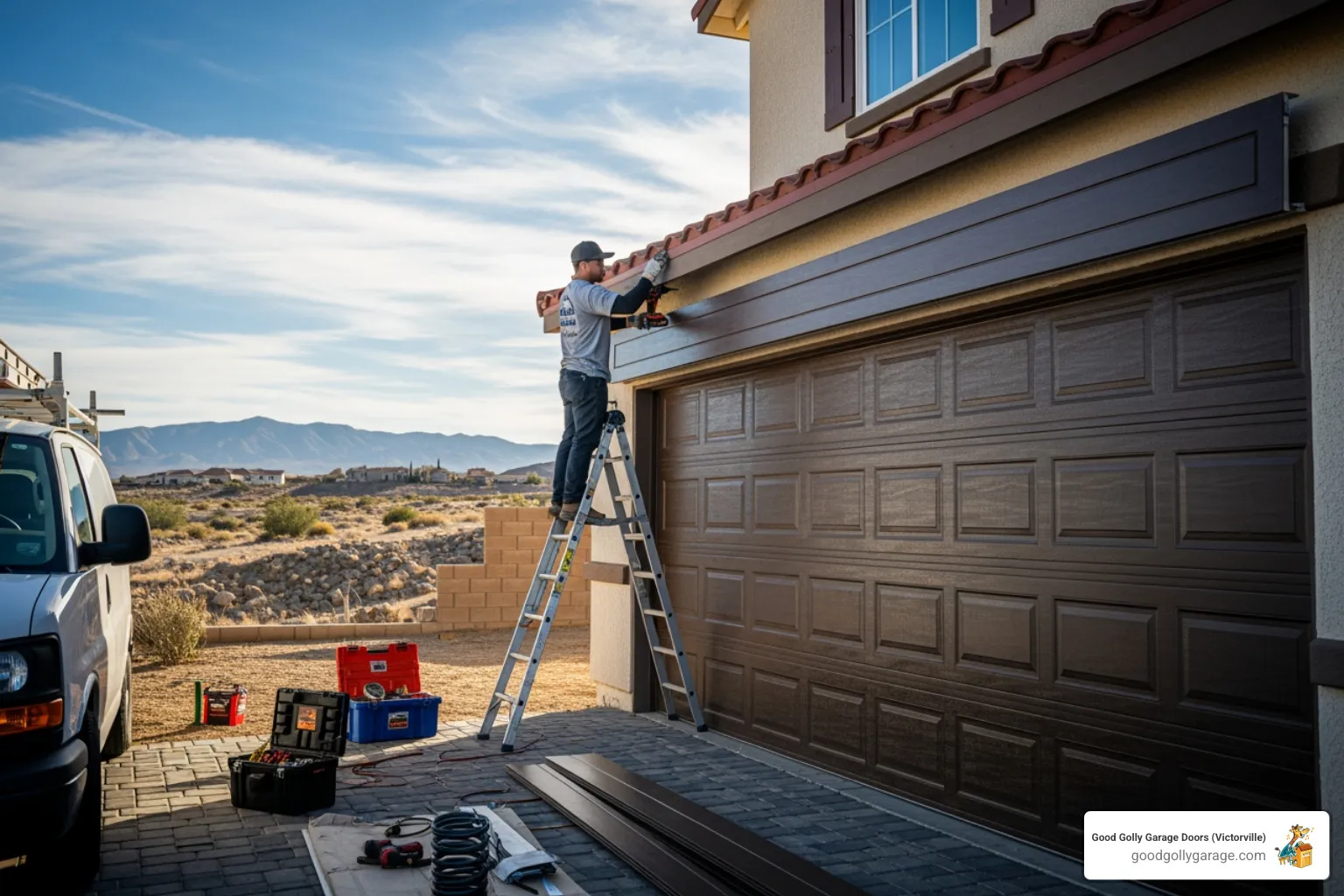 Good Golly Garage Doors (Victorville)
goodgollygarage.com