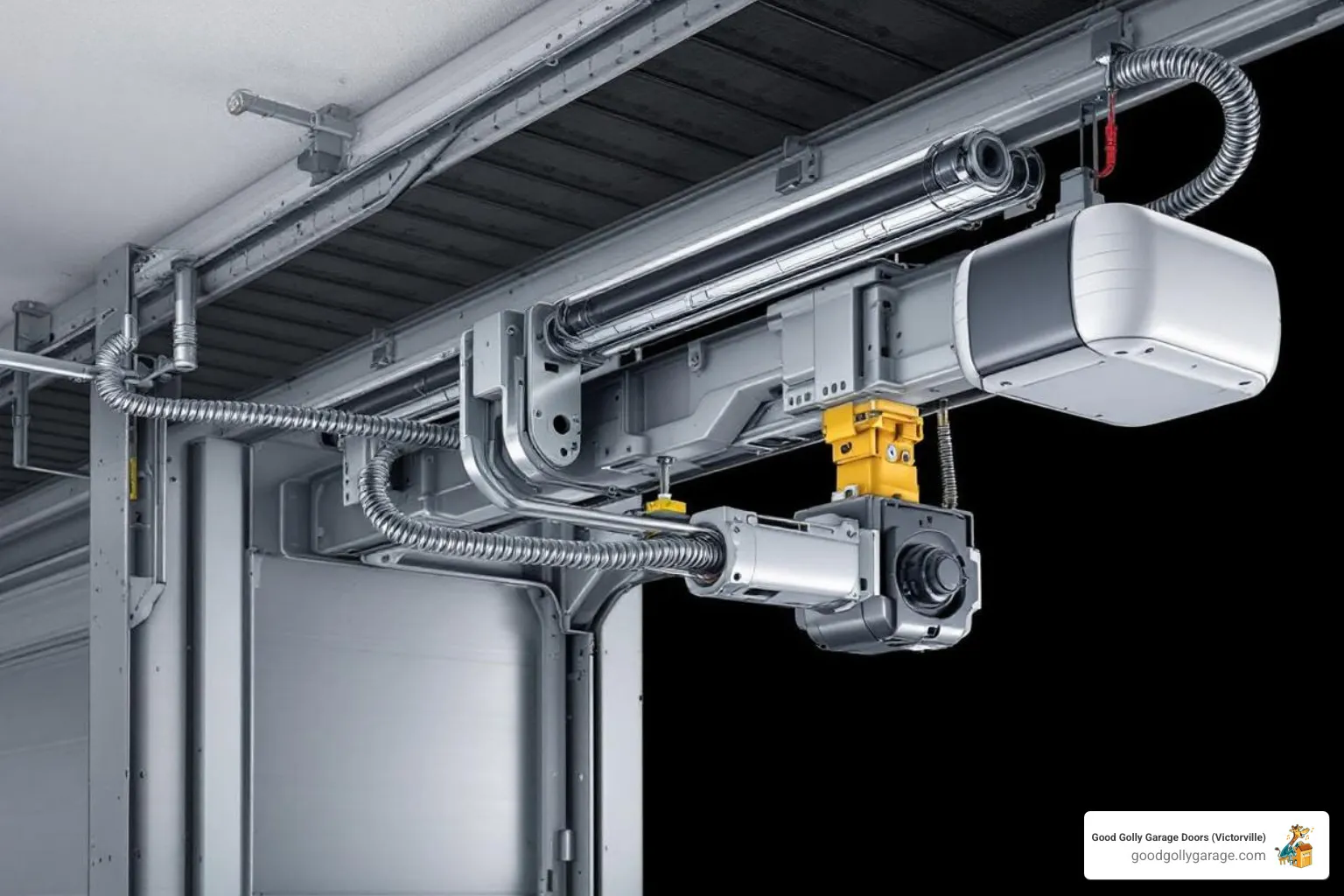 Good Golly Garage Doors (Victorville)
goodgollygarage.com