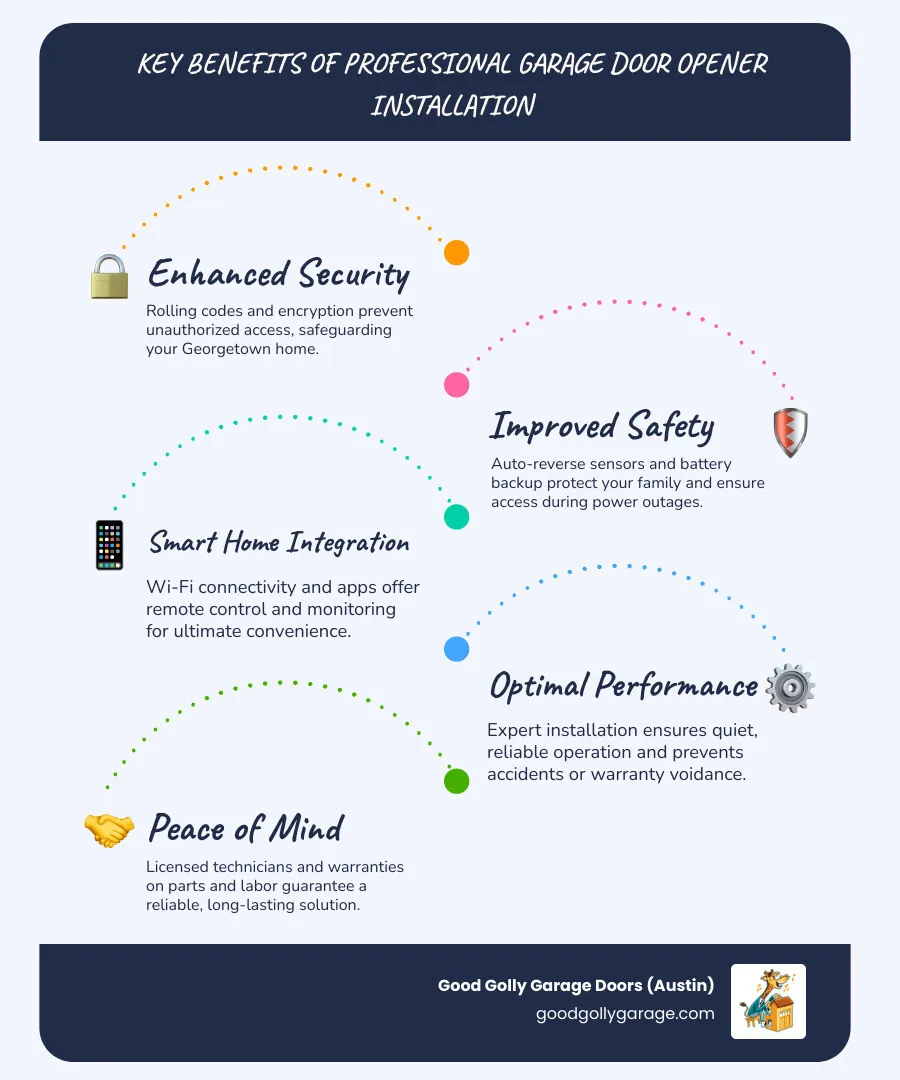 KEY BENEFITS OF PROFESSIONAL GARAGE DOOR OPENER INSTALLATION

Enhanced Security
Rolling codes and encryption prevent unauthorized access, safeguarding your Georgetown home.

Improved Safety
Auto-reverse sensors and battery backup protect your family and ensure access during power outages.

Smart Home Integration
Wi-Fi connectivity and apps offer remote control and monitoring for ultimate convenience.

Optimal Performance
Expert installation ensures quiet, reliable operation and prevents accidents or warranty voidance.

Peace of Mind
Licensed technicians and warranties on parts and labor guarantee a reliable, long-lasting solution.

Good Golly Garage Doors (Austin)
goodgollygarage.com