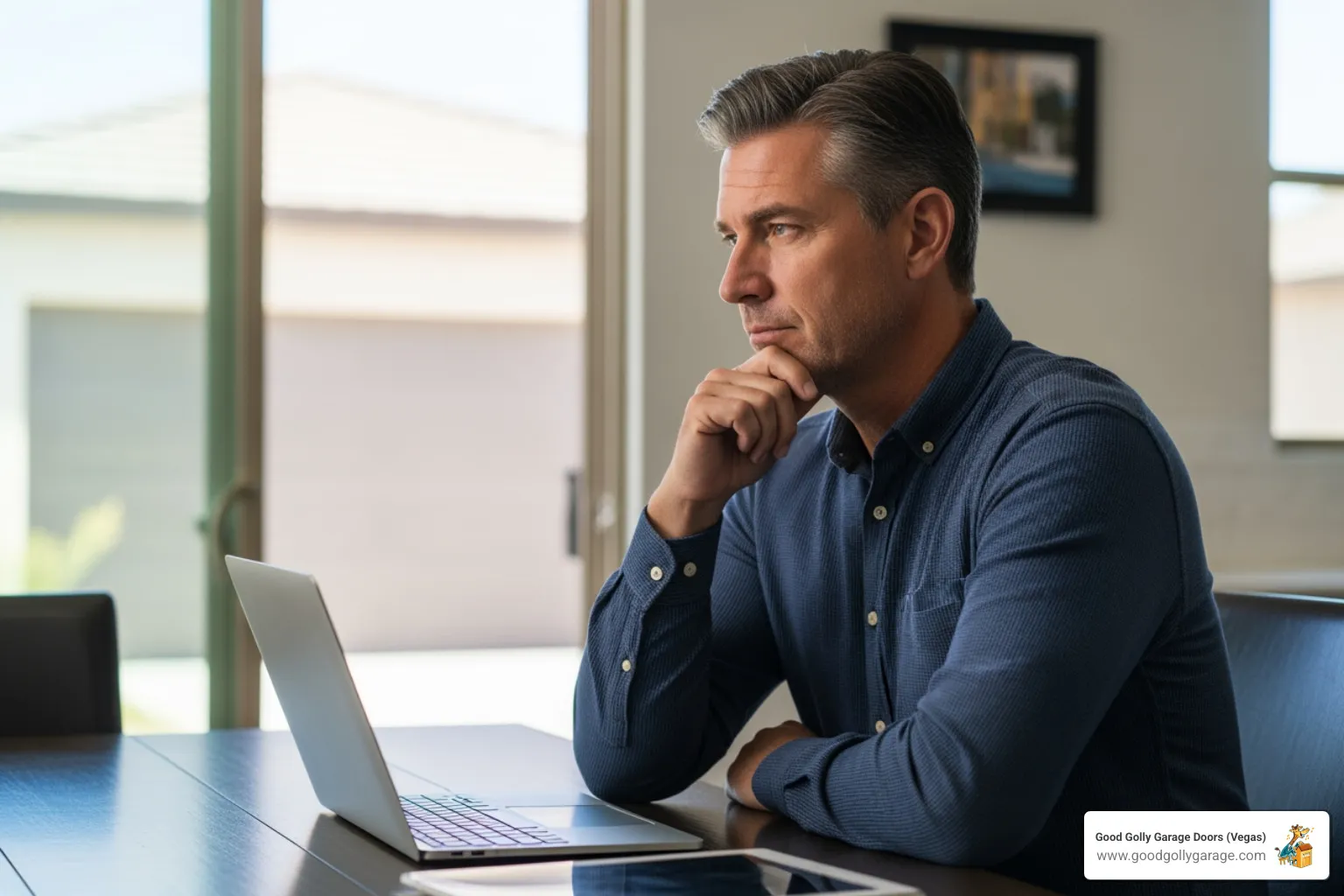 Good Golly Garage Doors (Vegas)
www.goodgollygarage.com