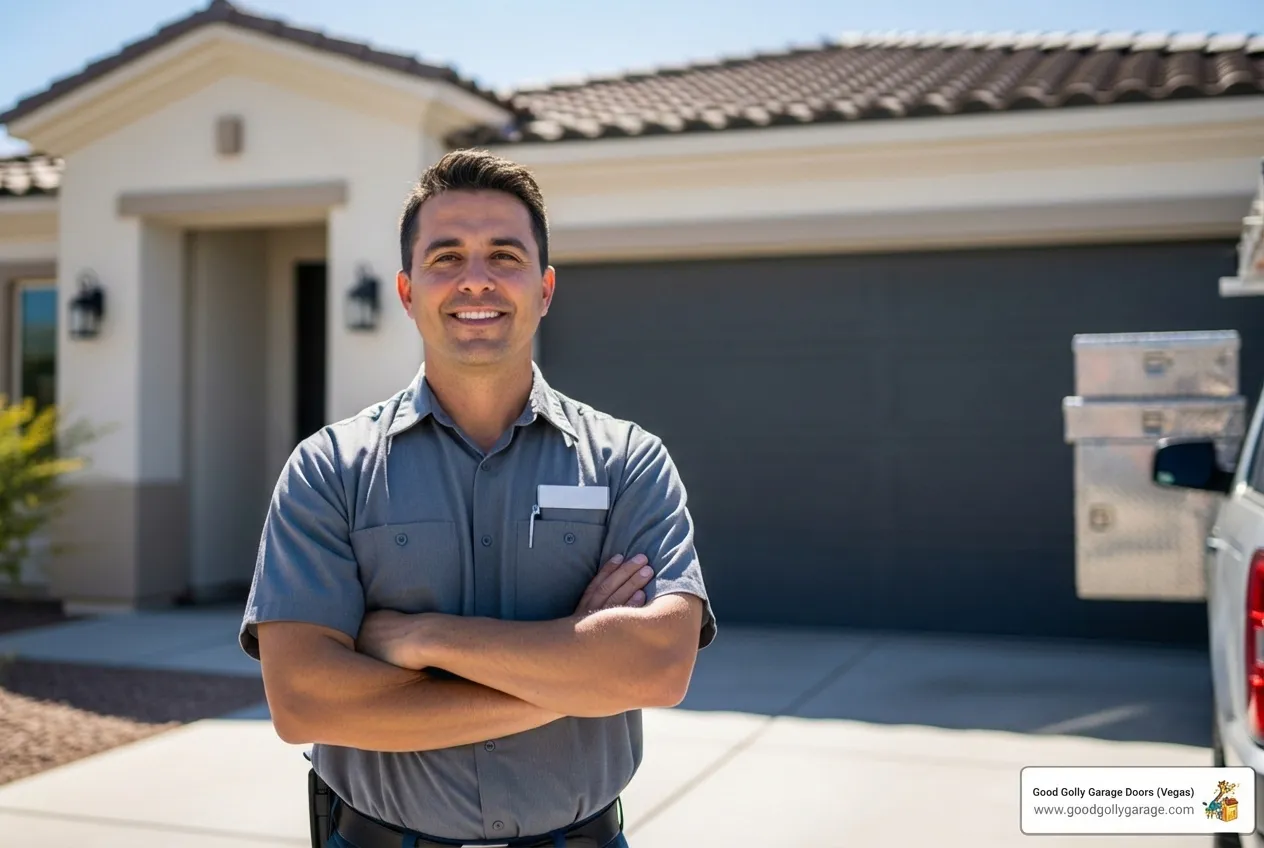 Good Golly Garage Doors (Vegas)
www.goodgollygarage.com