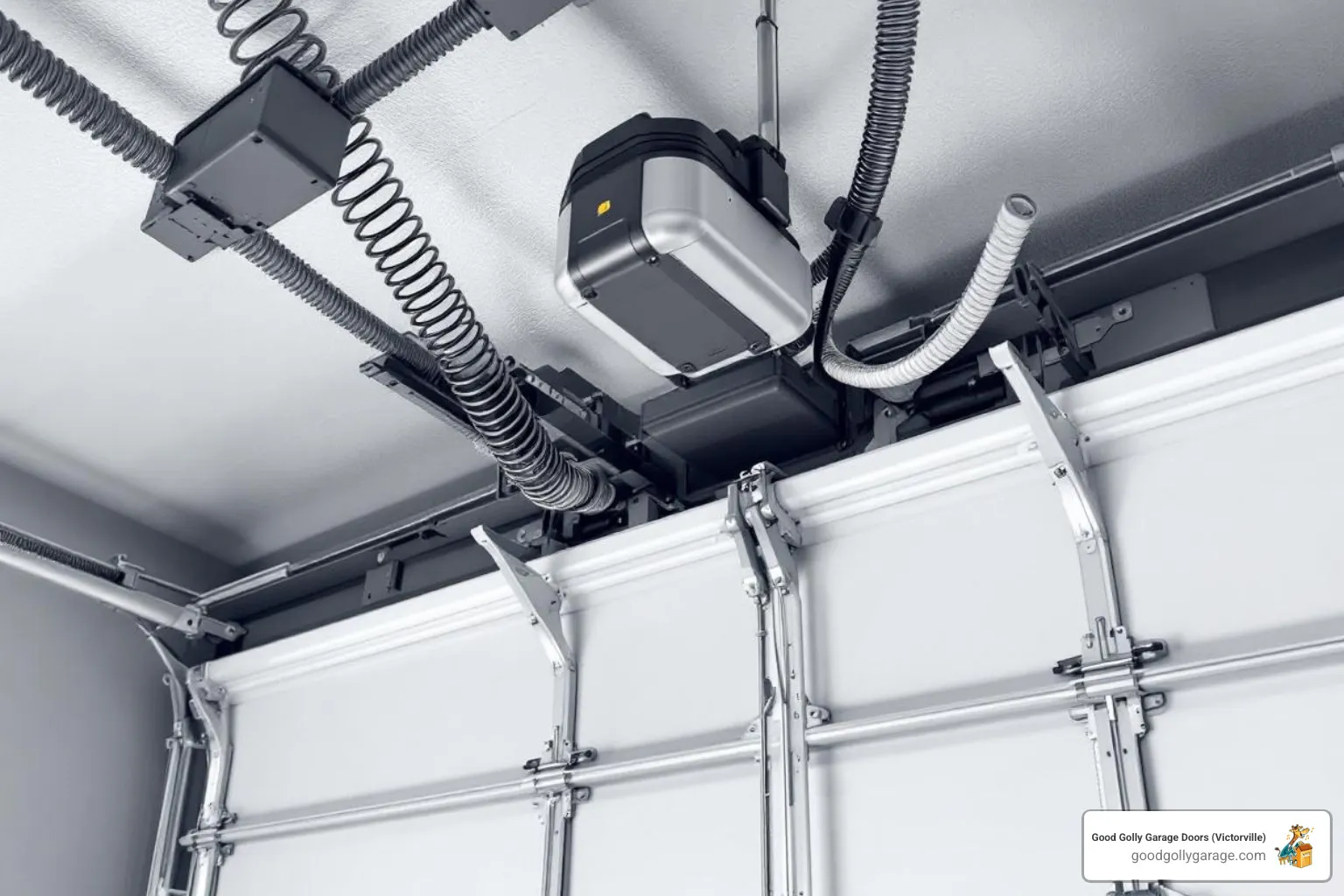 Good Golly Garage Doors (Victorville)
goodgollygarage.com