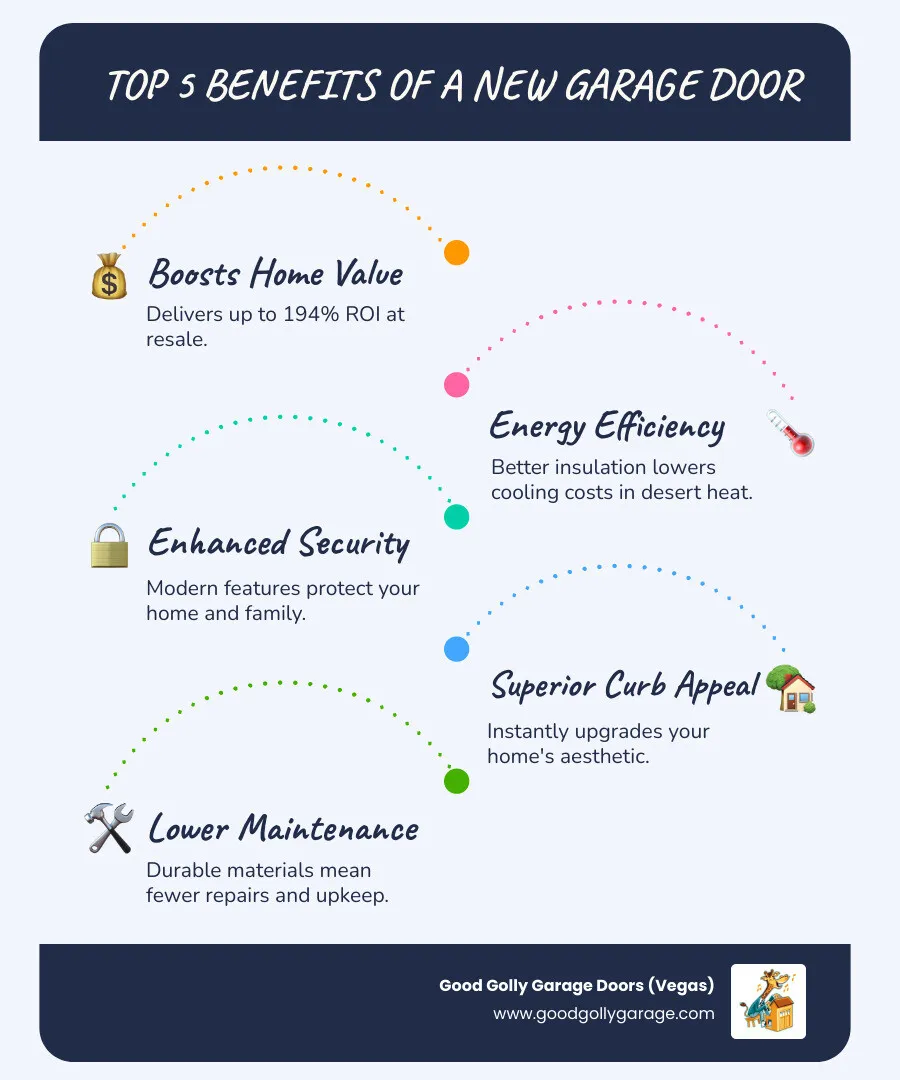 TOP 5 BENEFITS OF A NEW GARAGE DOOR

Boosts Home Value
Delivers up to 194% ROI at resale.

Energy Efficiency
Better insulation lowers cooling costs in desert heat.

Enhanced Security
Modern features protect your home and family.

Superior Curb Appeal
Instantly upgrades your home's aesthetic.

Lower Maintenance
Durable materials mean fewer repairs and upkeep.

Good Golly Garage Doors (Vegas)
www.goodgollygarage.com