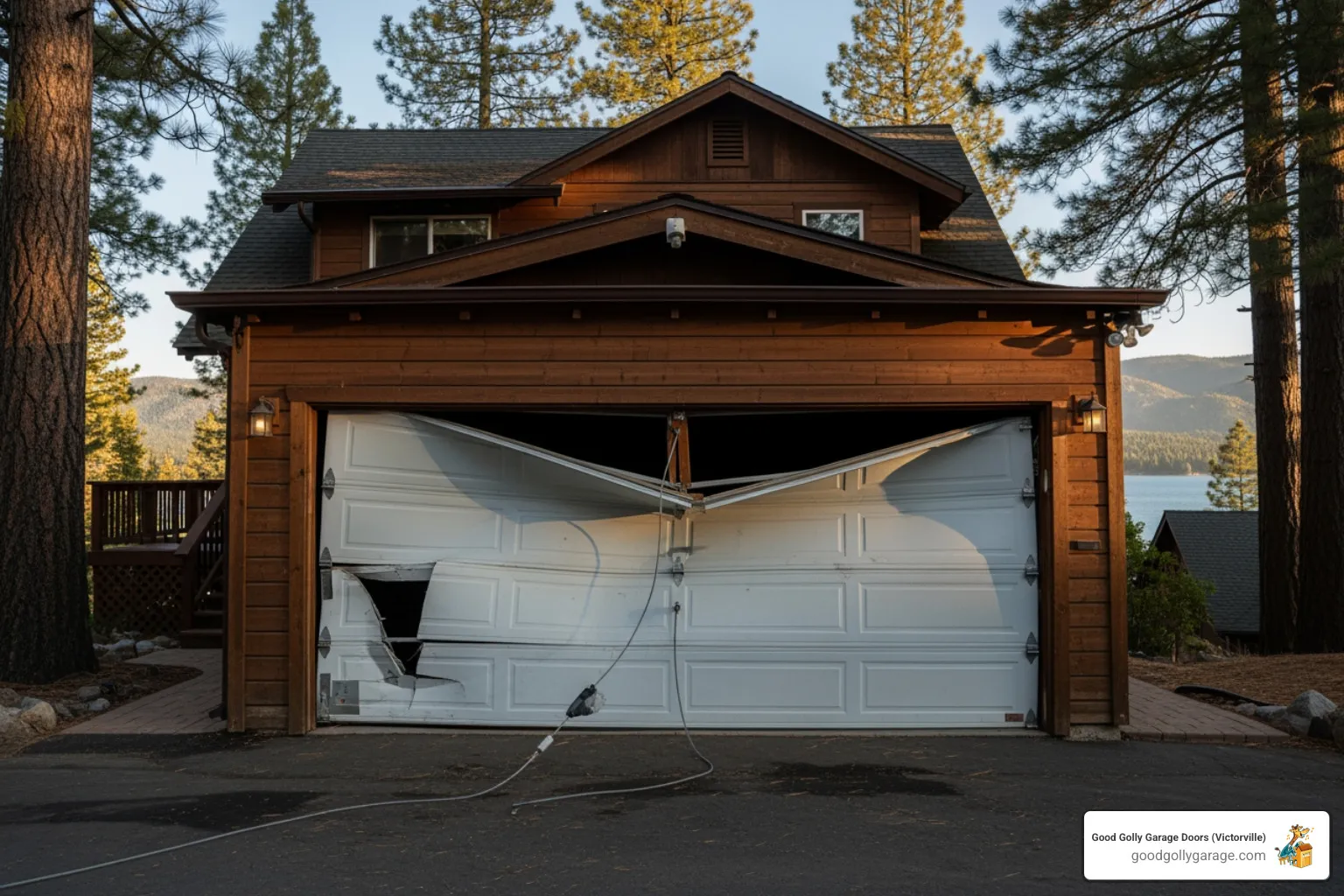 Good Golly Garage Doors (Victorville)
goodgollygarage.com