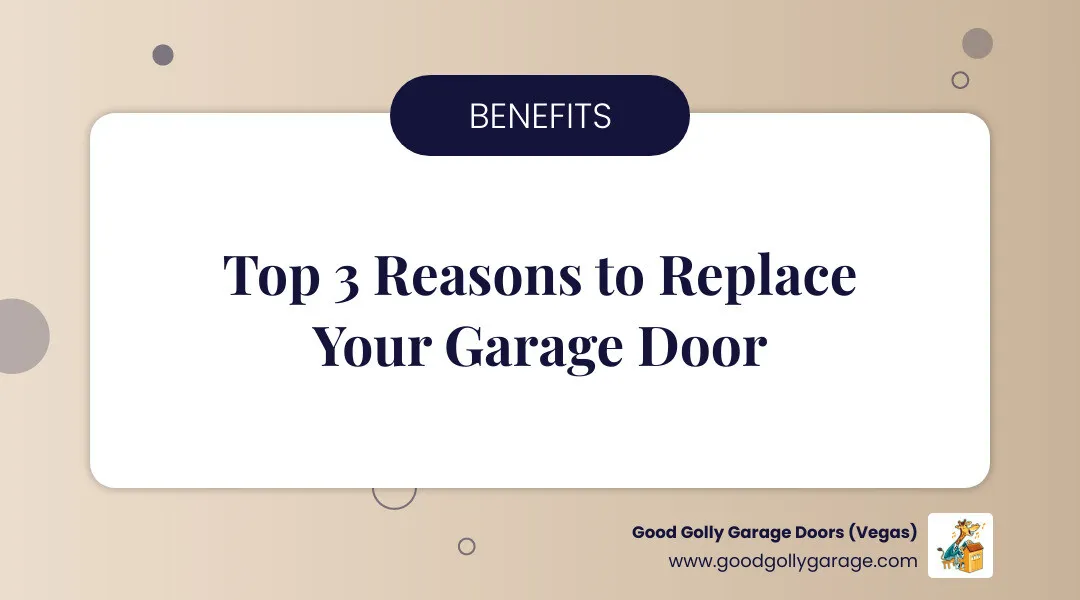 BENEFITS

Top 3 Reasons to Replace Your Garage Door

Good Golly Garage Doors (Vegas)
www.goodgollygarage.com