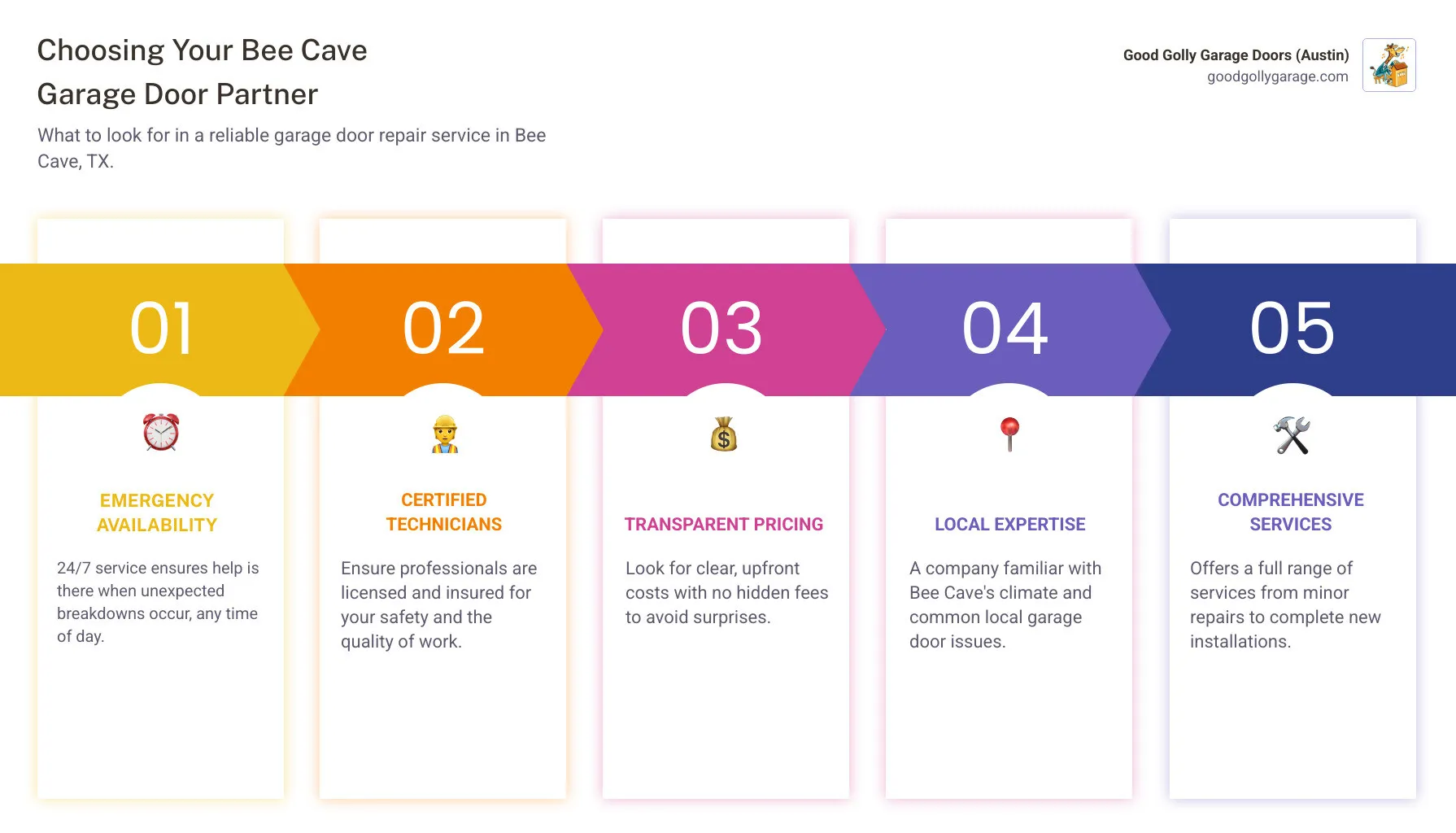 Choosing Your Bee Cave Garage Door Partner

What to look for in a reliable garage door repair service in Bee Cave, TX.

Good Golly Garage Doors (Austin)
goodgollygarage.com

01

EMERGENCY AVAILABILITY

24/7 service ensures help is there when unexpected breakdowns occur, any time of day.

02

CERTIFIED TECHNICIANS

Ensure professionals are licensed and insured for your safety and the quality of work.

03

TRANSPARENT PRICING

Look for clear, upfront costs with no hidden fees to avoid surprises.

04

LOCAL EXPERTISE

A company familiar with Bee Cave's climate and common local garage door issues.

05

COMPREHENSIVE SERVICES

Offers a full range of services from minor repairs to complete new installations.