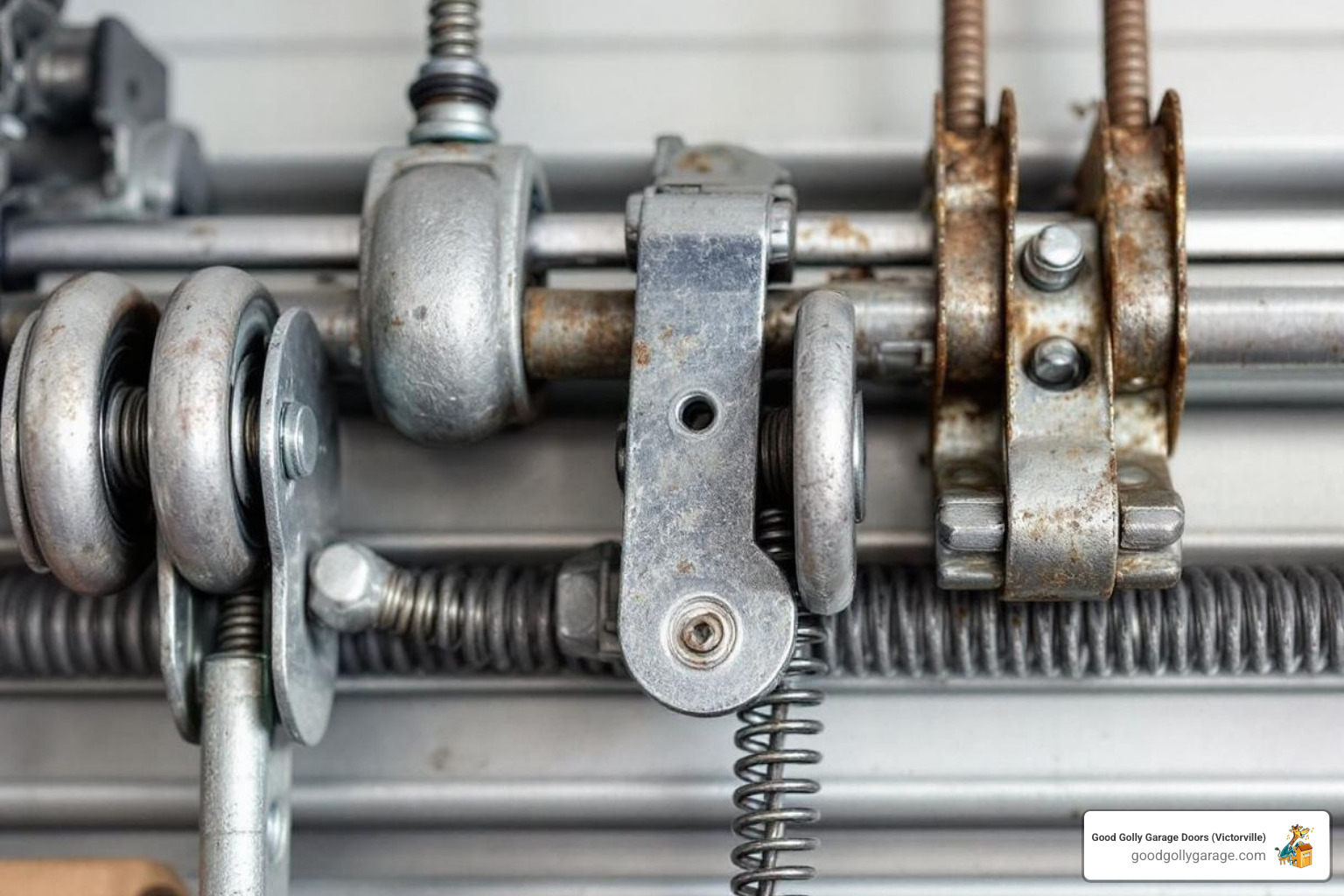 Good Golly Garage Doors (Victorville)
goodgollygarage.com