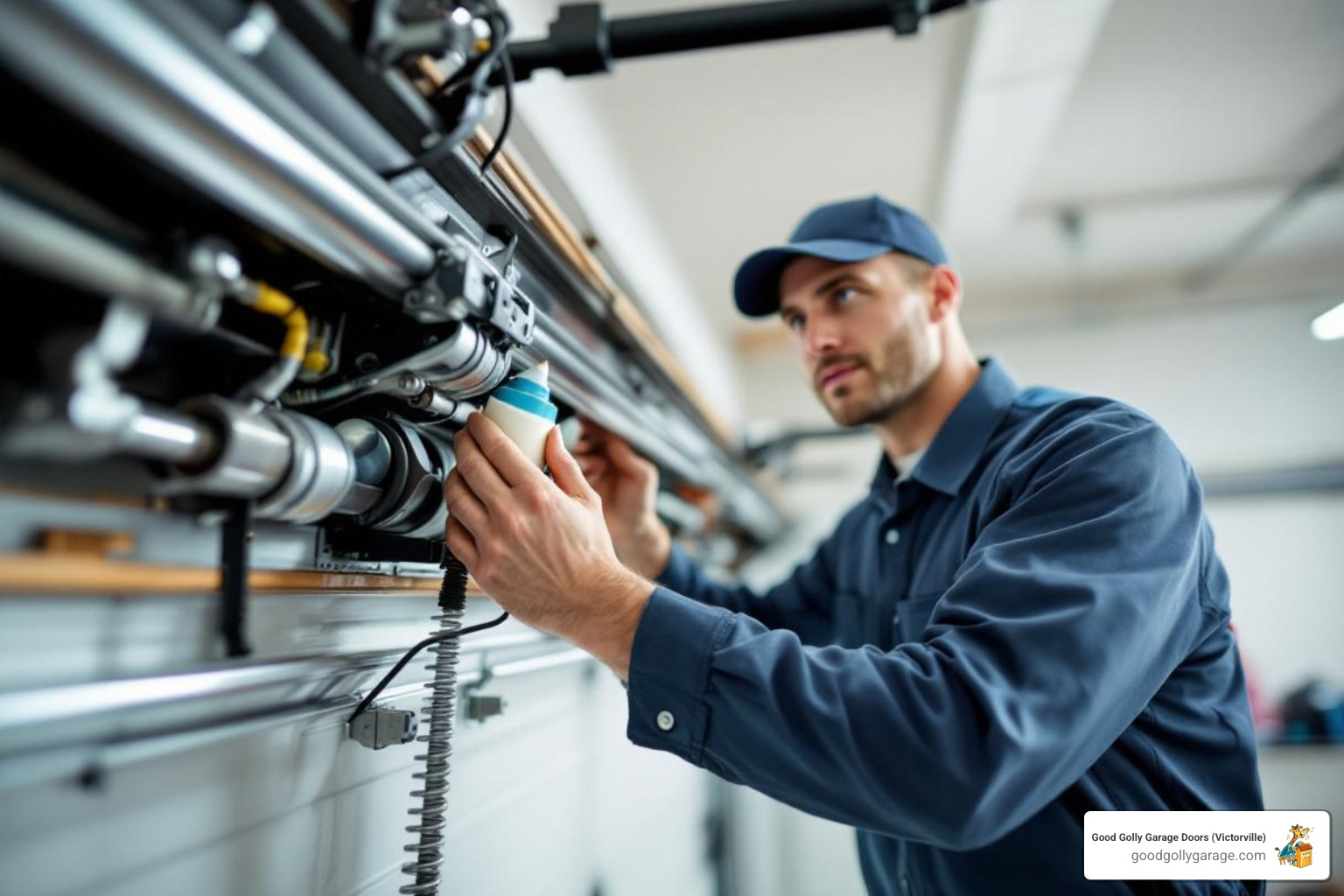 Good Golly Garage Doors (Victorville)
goodgollygarage.com