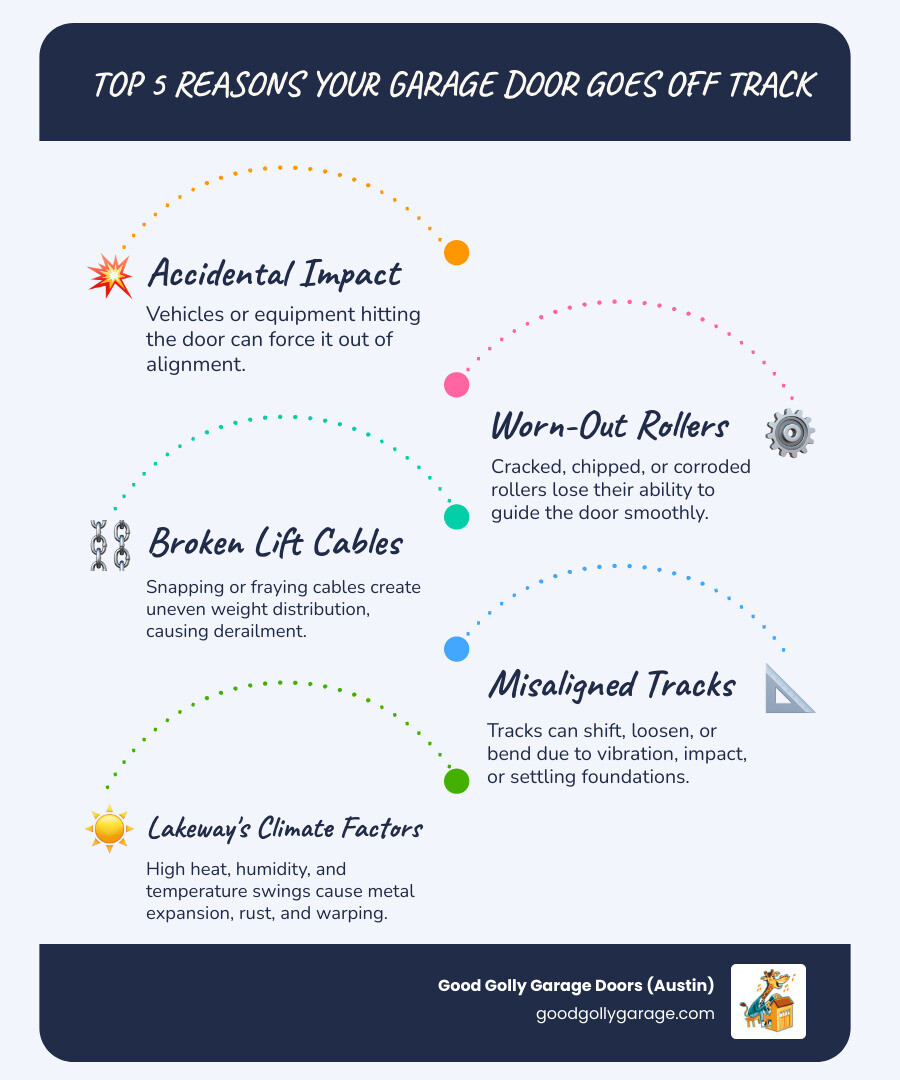 TOP 5 REASONS YOUR GARAGE DOOR GOES OFF TRACK

Accidental Impact

Vehicles or equipment hitting the door can force it out of alignment.

Worn-Out Rollers

Cracked, chipped, or corroded rollers lose their ability to guide the door smoothly.

Broken Lift Cables

Snapping or fraying cables create uneven weight distribution, causing derailment.

Misaligned Tracks

Tracks can shift, loosen, or bend due to vibration, impact, or settling foundations.

Lakeway's Climate Factors

High heat, humidity, and temperature swings cause metal expansion, rust, and warping.

Good Golly Garage Doors (Austin)
goodgollygarage.com