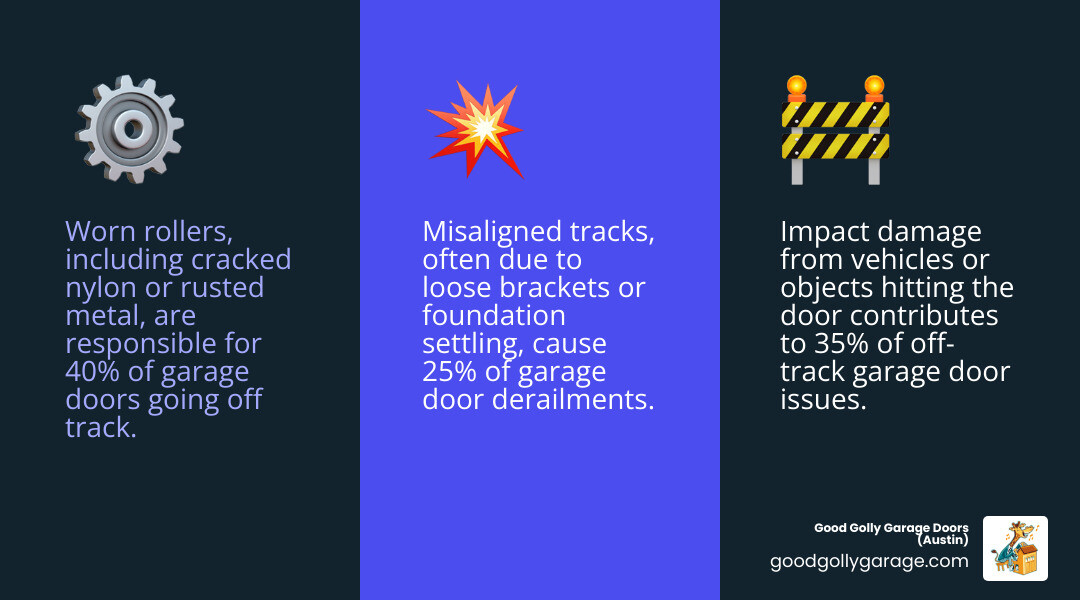 Worn rollers, including cracked nylon or rusted metal, are responsible for 40% of garage doors going off track.

Misaligned tracks, often due to loose brackets or foundation settling, cause 25% of garage door derailments.

Impact damage from vehicles or objects hitting the door contributes to 35% of off-track garage door issues.

Good Golly Garage Doors (Austin)
goodgollygarage.com