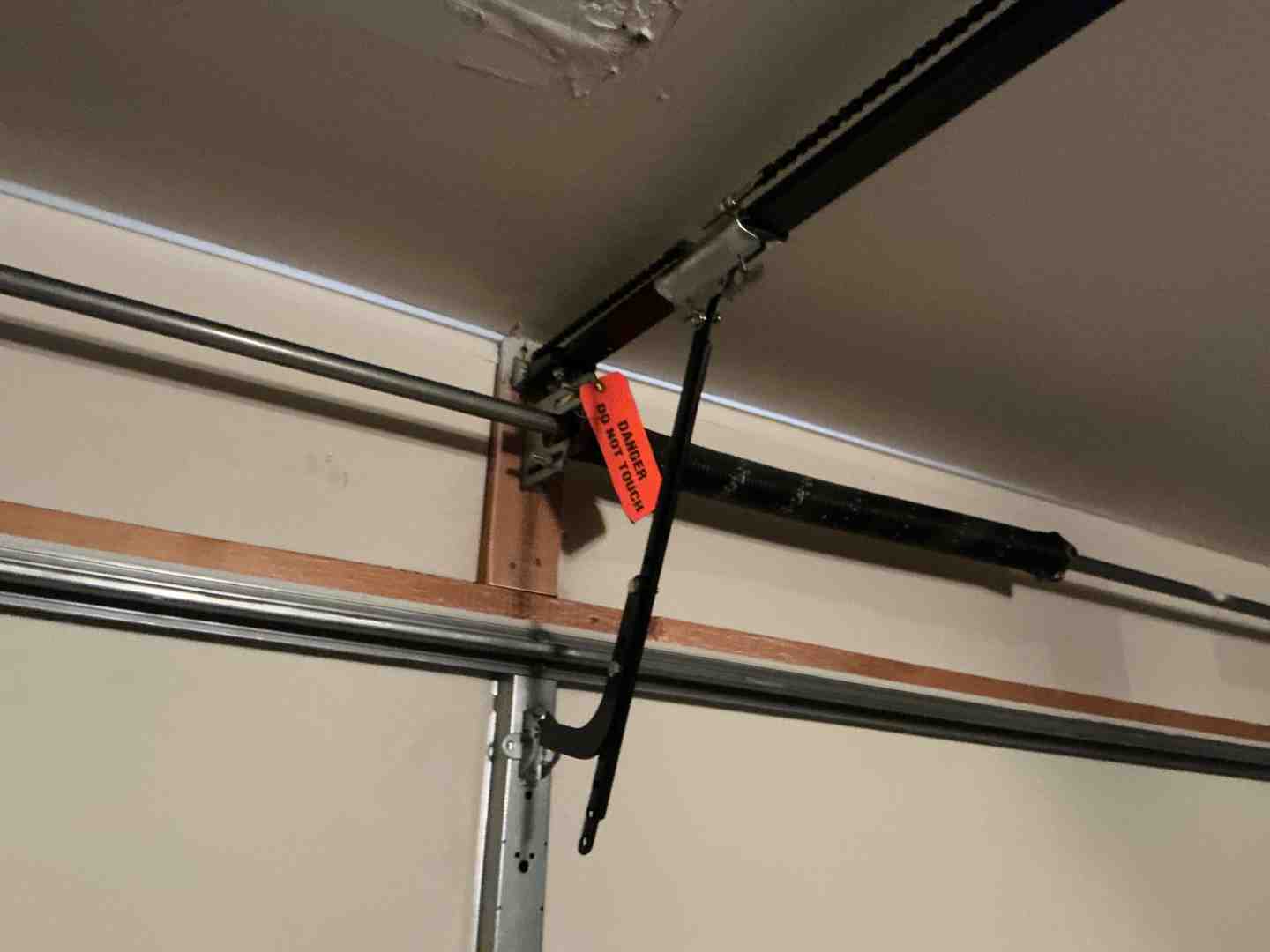 DANGER
DO NOT TOUCH