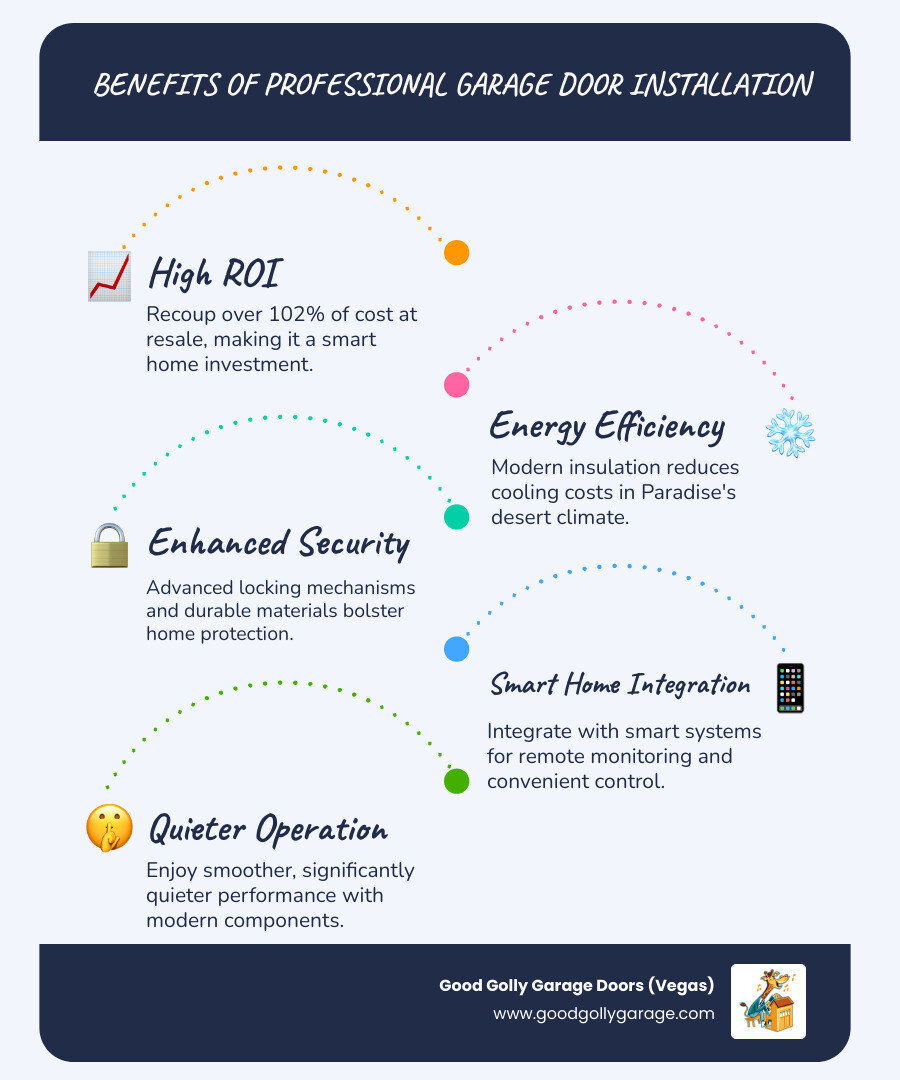 BENEFITS OF PROFESSIONAL GARAGE DOOR INSTALLATION

High ROI

Recoup over 102% of cost at resale, making it a smart home investment.

Energy Efficiency

Modern insulation reduces cooling costs in Paradise's desert climate.

Enhanced Security

Advanced locking mechanisms and durable materials bolster home protection.

Smart Home Integration

Integrate with smart systems for remote monitoring and convenient control.

Quieter Operation

Enjoy smoother, significantly quieter performance with modern components.

Good Golly Garage Doors (Vegas)
www.goodgollygarage.com