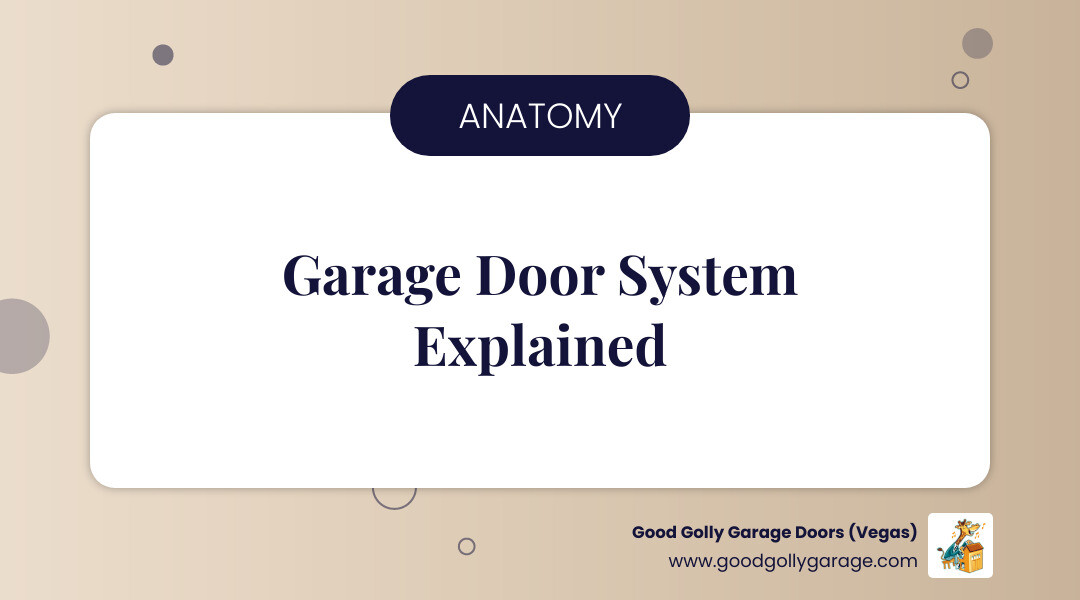 ANATOMY

Garage Door System Explained

Good Golly Garage Doors (Vegas)
www.goodgollygarage.com