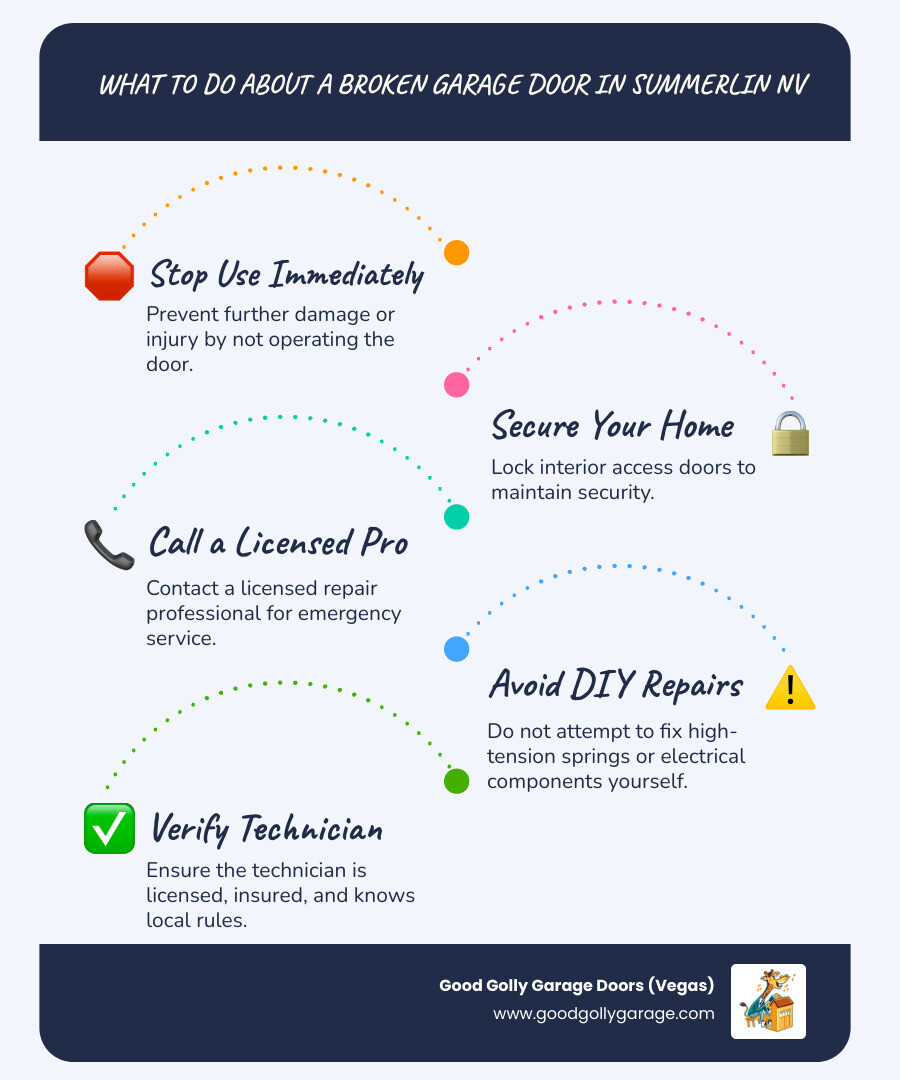 WHAT TO DO ABOUT A BROKEN GARAGE DOOR IN SUMMERLIN NV

Stop Use Immediately
Prevent further damage or injury by not operating the door.

Secure Your Home
Lock interior access doors to maintain security.

Call a Licensed Pro
Contact a licensed repair professional for emergency service.

Avoid DIY Repairs
Do not attempt to fix high-tension springs or electrical components yourself.

Verify Technician
Ensure the technician is licensed, insured, and knows local rules.

Good Golly Garage Doors (Vegas)
www.goodgollygarage.com