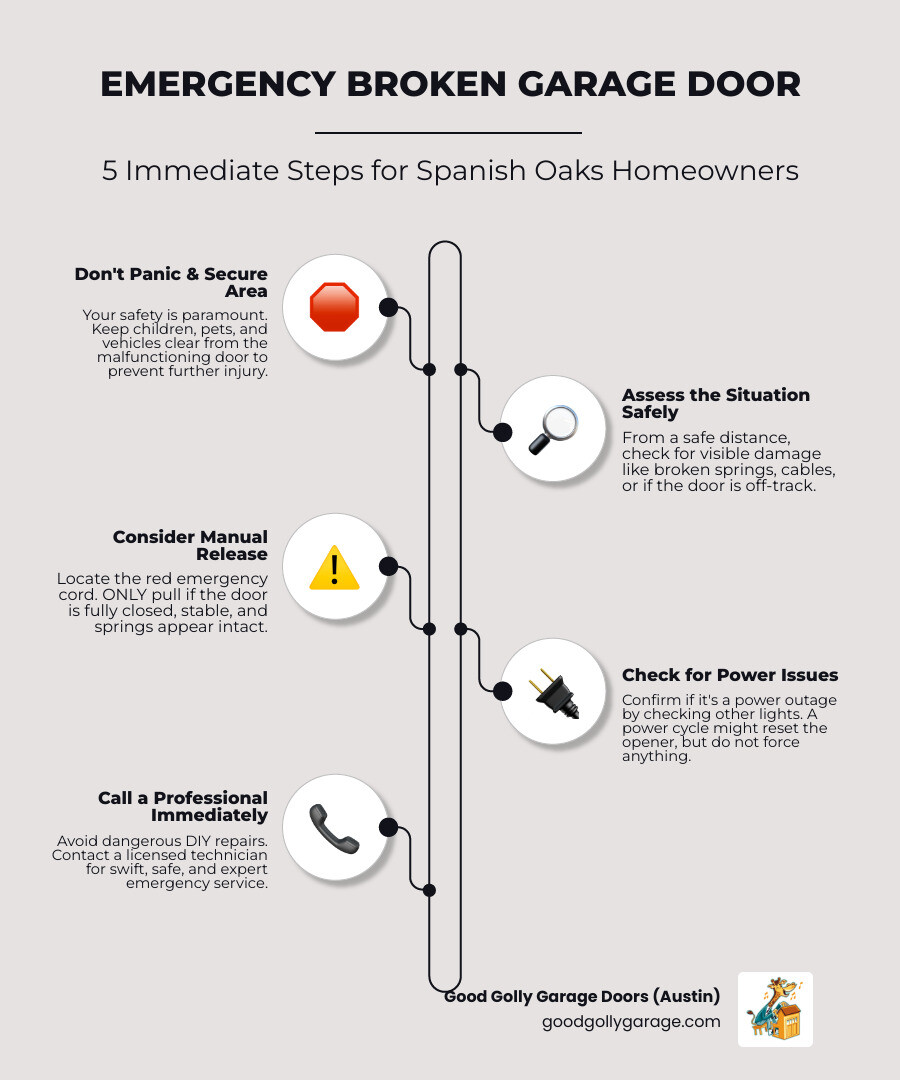 EMERGENCY BROKEN GARAGE DOOR

5 Immediate Steps for Spanish Oaks Homeowners

Don't Panic & Secure Area

Your safety is paramount. Keep children, pets, and vehicles clear from the malfunctioning door to prevent further injury.

Assess the Situation Safely

From a safe distance, check for visible damage like broken springs, cables, or if the door is off-track.

Consider Manual Release

Locate the red emergency cord. ONLY pull if the door is fully closed, stable, and springs appear intact.

Check for Power Issues

Confirm if it's a power outage by checking other lights. A power cycle might reset the opener, but do not force anything.

Call a Professional Immediately

Avoid dangerous DIY repairs. Contact a licensed technician for swift, safe, and expert emergency service.

Good Golly Garage Doors (Austin)
goodgollygarage.com