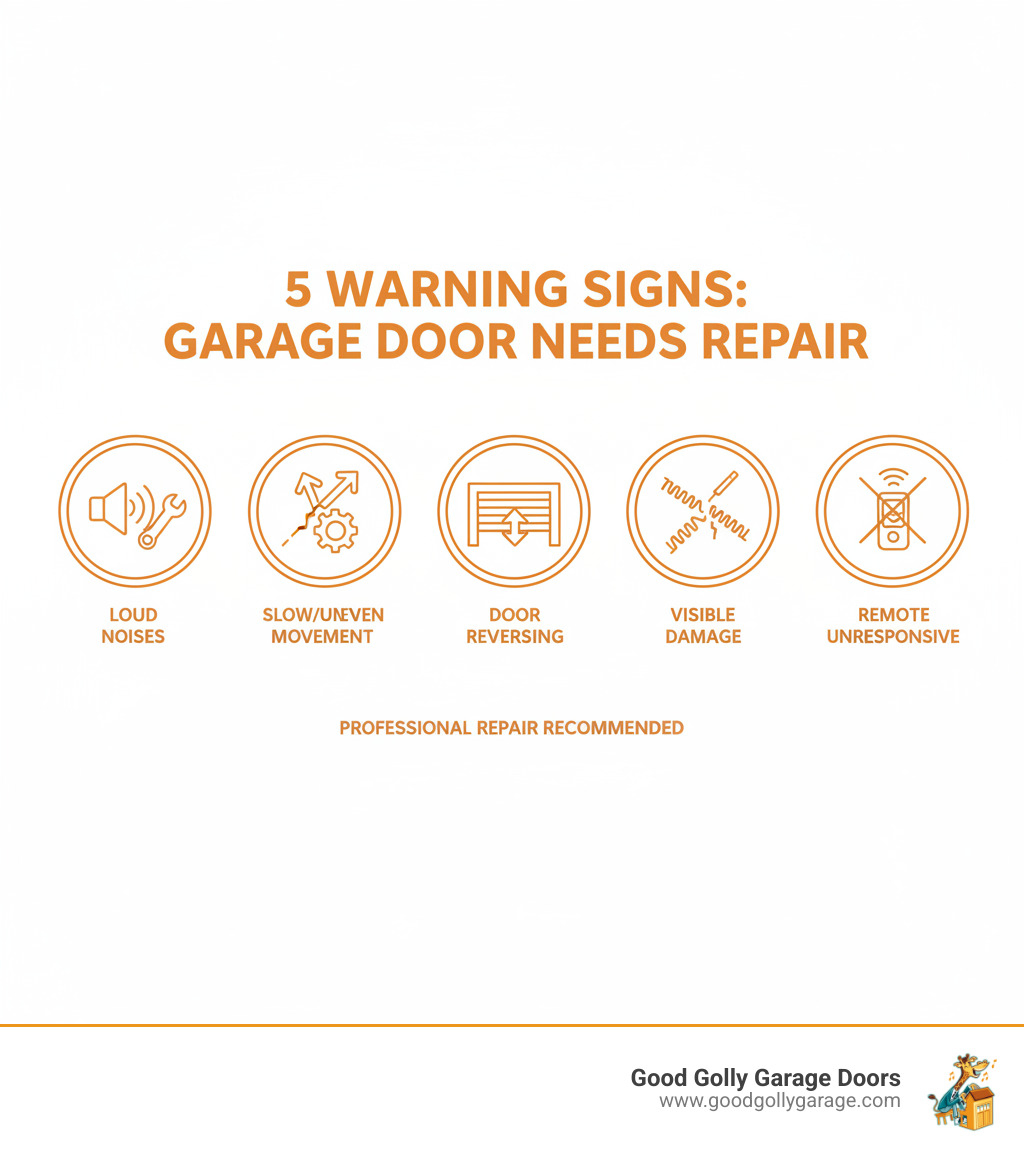 5 WARNING SIGNS:
GARAGE DOOR NEEDS REPAIR

LOUD NOISES

SLOW/UNEVEN MOVEMENT

DOOR REVERSING

VISIBLE DAMAGE

REMOTE UNRESPONSIVE

PROFESSIONAL REPAIR RECOMMENDED

Good Golly Garage Doors
www.goodgollygarage.com