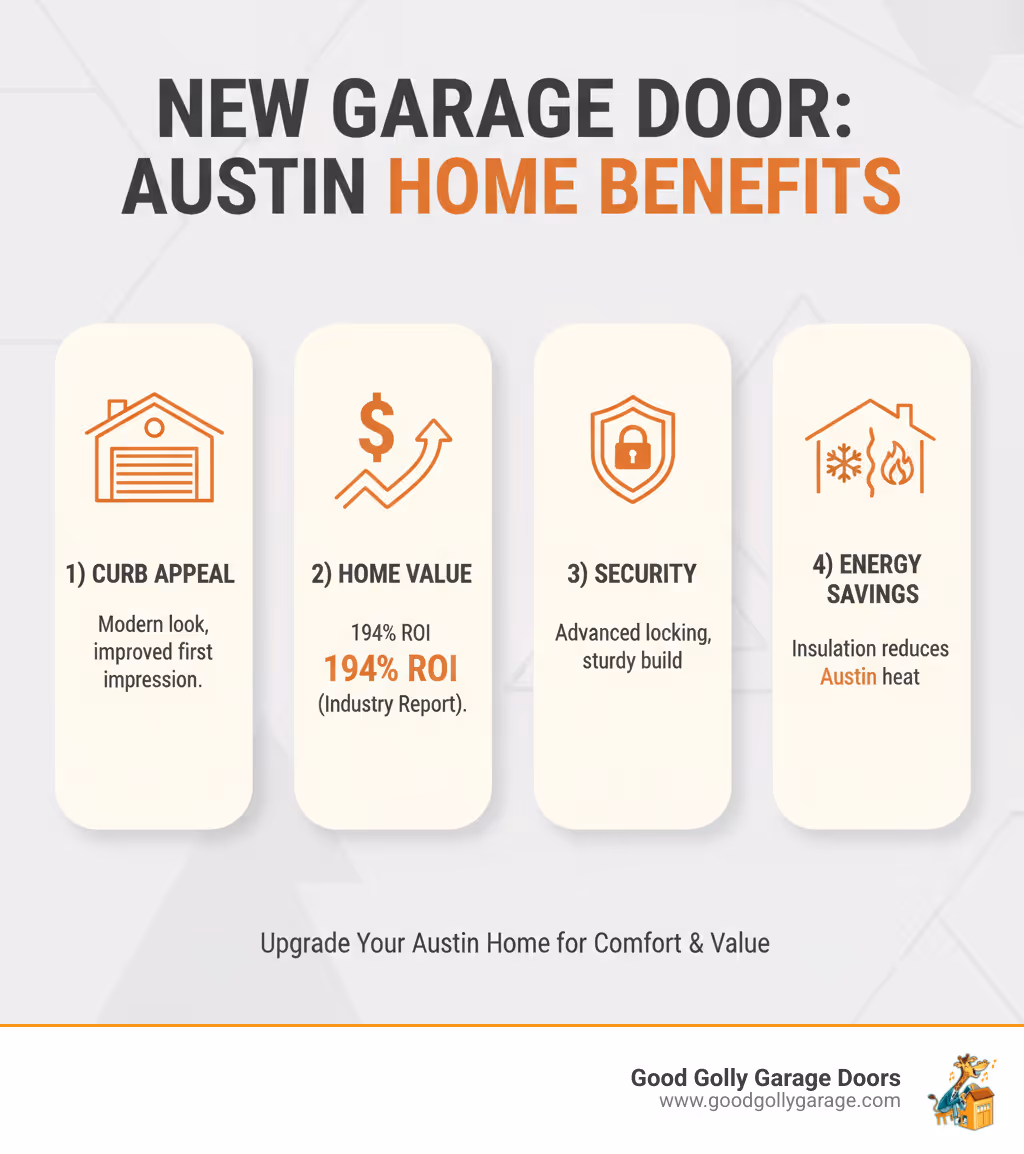 NEW GARAGE DOOR: AUSTIN HOME BENEFITS

1) CURB APPEAL

Modern look, improved first impression.

2) HOME VALUE

194% ROI
194% ROI
(Industry Report).

3) SECURITY

Advanced locking, sturdy build

4) ENERGY SAVINGS

Insulation reduces Austin heat

Upgrade Your Austin Home for Comfort & Value

Good Golly Garage Doors
www.goodgollygarage.com