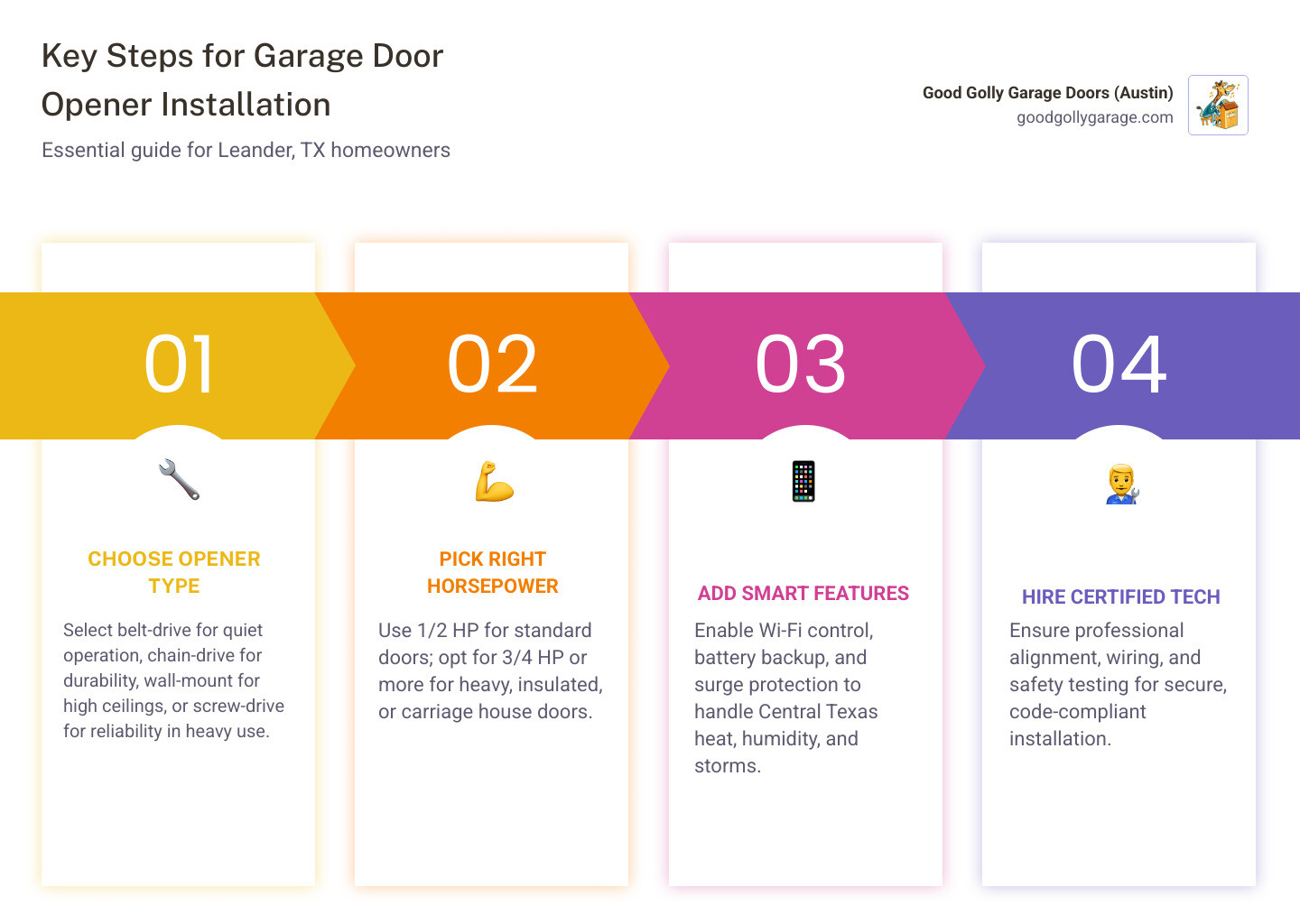 Key Steps for Garage Door Opener Installation

Essential guide for Leander, TX homeowners

Good Golly Garage Doors (Austin)
goodgollygarage.com

01

CHOOSE OPENER TYPE

Select belt-drive for quiet operation, chain-drive for durability, wall-mount for high ceilings, or screw-drive for reliability in heavy use.

02

PICK RIGHT HORSEPOWER

Use 1/2 HP for standard doors; opt for 3/4 HP or more for heavy, insulated, or carriage house doors.

03

ADD SMART FEATURES

Enable Wi-Fi control, battery backup, and surge protection to handle Central Texas heat, humidity, and storms.

04

HIRE CERTIFIED TECH

Ensure professional alignment, wiring, and safety testing for secure, code-compliant installation.