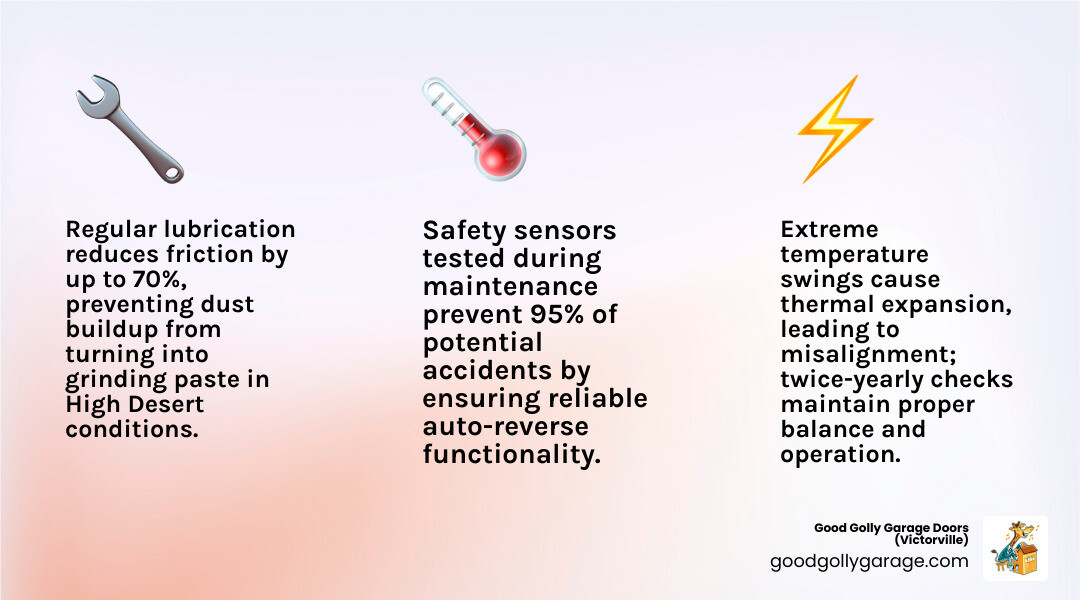 Regular lubrication reduces friction by up to 70%, preventing dust buildup from turning into grinding paste in High Desert conditions.

Safety sensors tested during maintenance prevent 95% of potential accidents by ensuring reliable auto-reverse functionality.

Extreme temperature swings cause thermal expansion, leading to misalignment; twice-yearly checks maintain proper balance and operation.

Good Golly Garage Doors (Victorville)
goodgollygarage.com