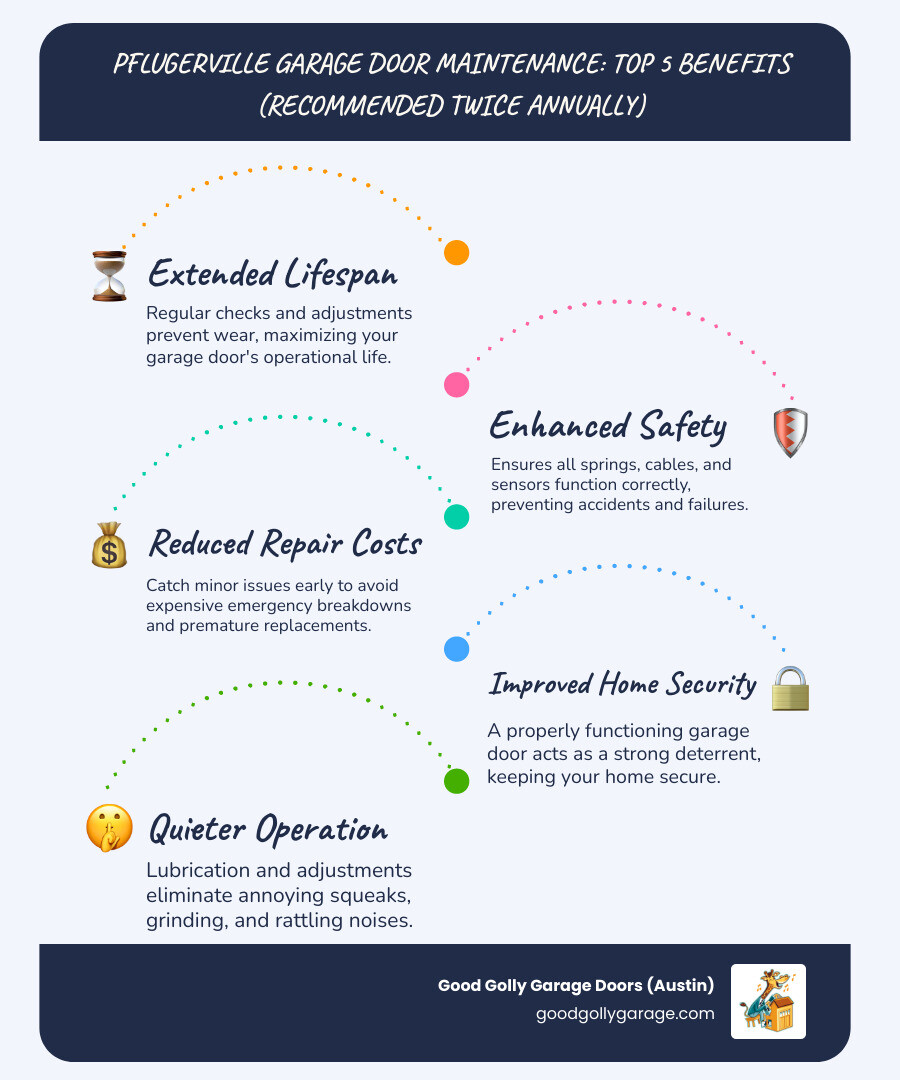 PFLUGERVILLE GARAGE DOOR MAINTENANCE: TOP 5 BENEFITS (RECOMMENDED TWICE ANNUALLY)

Extended Lifespan

Regular checks and adjustments prevent wear, maximizing your garage door's operational life.

Enhanced Safety

Ensures all springs, cables, and sensors function correctly, preventing accidents and failures.

Reduced Repair Costs

Catch minor issues early to avoid expensive emergency breakdowns and premature replacements.

Improved Home Security

A properly functioning garage door acts as a strong deterrent, keeping your home secure.

Quieter Operation

Lubrication and adjustments eliminate annoying squeaks, grinding, and rattling noises.

Good Golly Garage Doors (Austin)
goodgollygarage.com