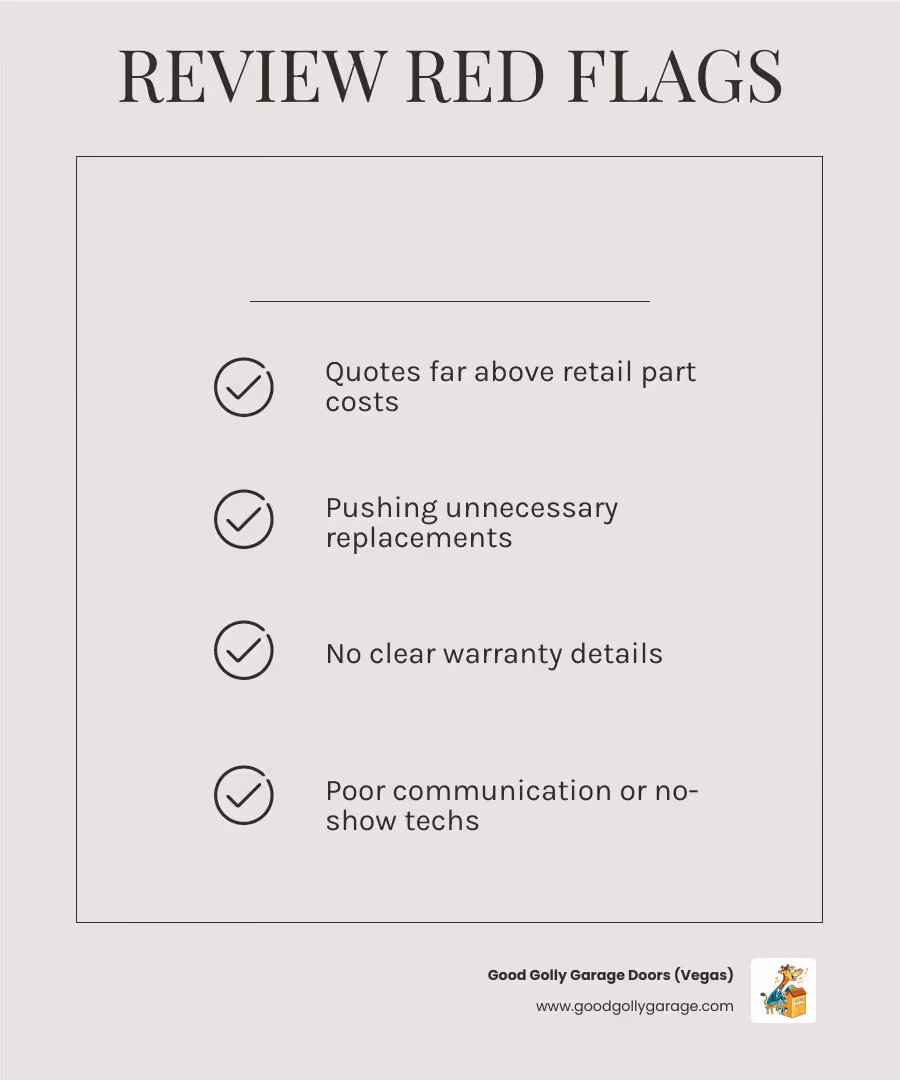 REVIEW RED FLAGS

Quotes far above retail part costs

Pushing unnecessary replacements

No clear warranty details

Poor communication or no-show techs

Good Golly Garage Doors (Vegas)
www.goodgollygarage.com