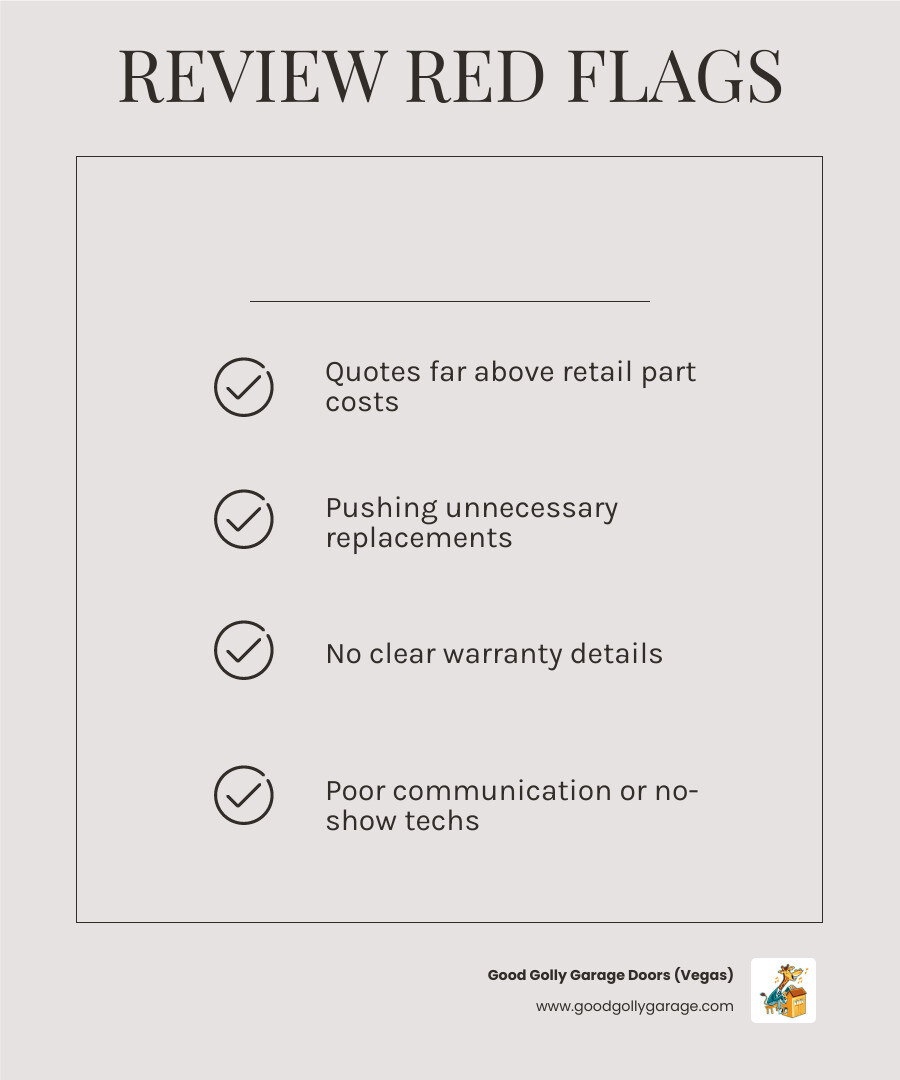 REVIEW RED FLAGS

Quotes far above retail part costs

Pushing unnecessary replacements

No clear warranty details

Poor communication or no-show techs

Good Golly Garage Doors (Vegas)
www.goodgollygarage.com