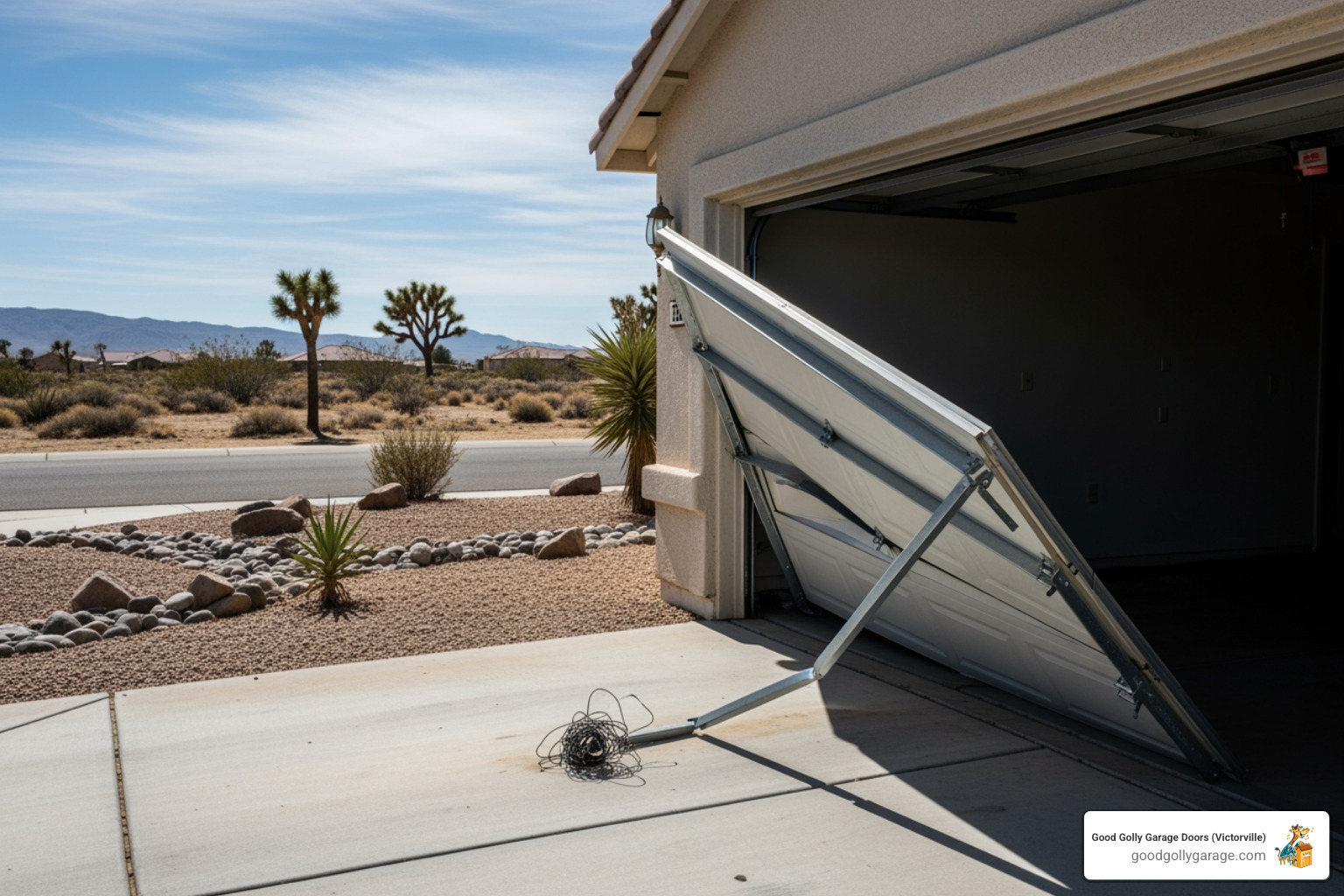 Good Golly Garage Doors (Victorville)
goodgollygarage.com