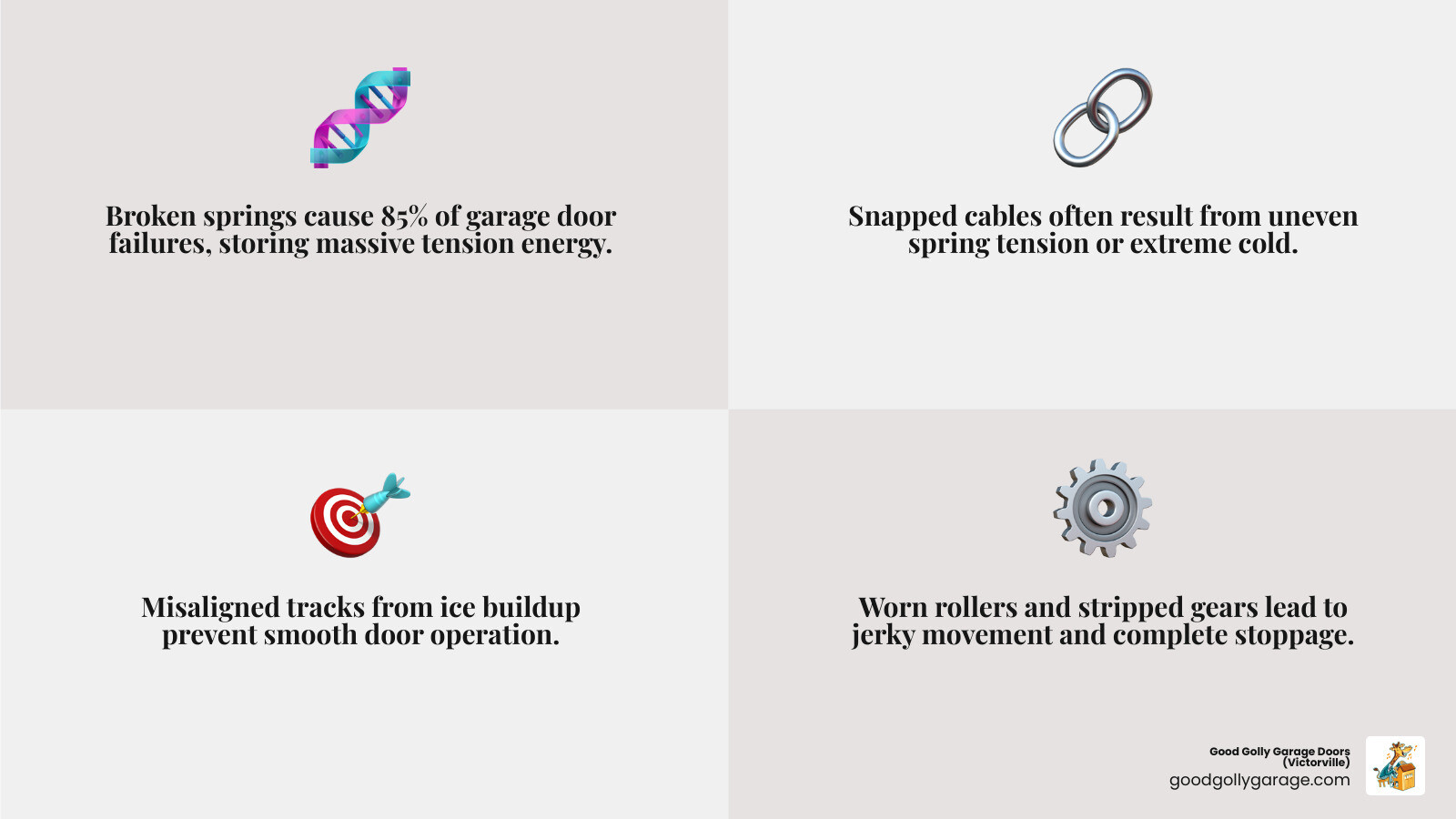 Broken springs cause 85% of garage door failures, storing massive tension energy.

Snapped cables often result from uneven spring tension or extreme cold.

Misaligned tracks from ice buildup prevent smooth door operation.

Worn rollers and stripped gears lead to jerky movement and complete stoppage.

Good Golly Garage Doors (Victorville)
goodgollygarage.com