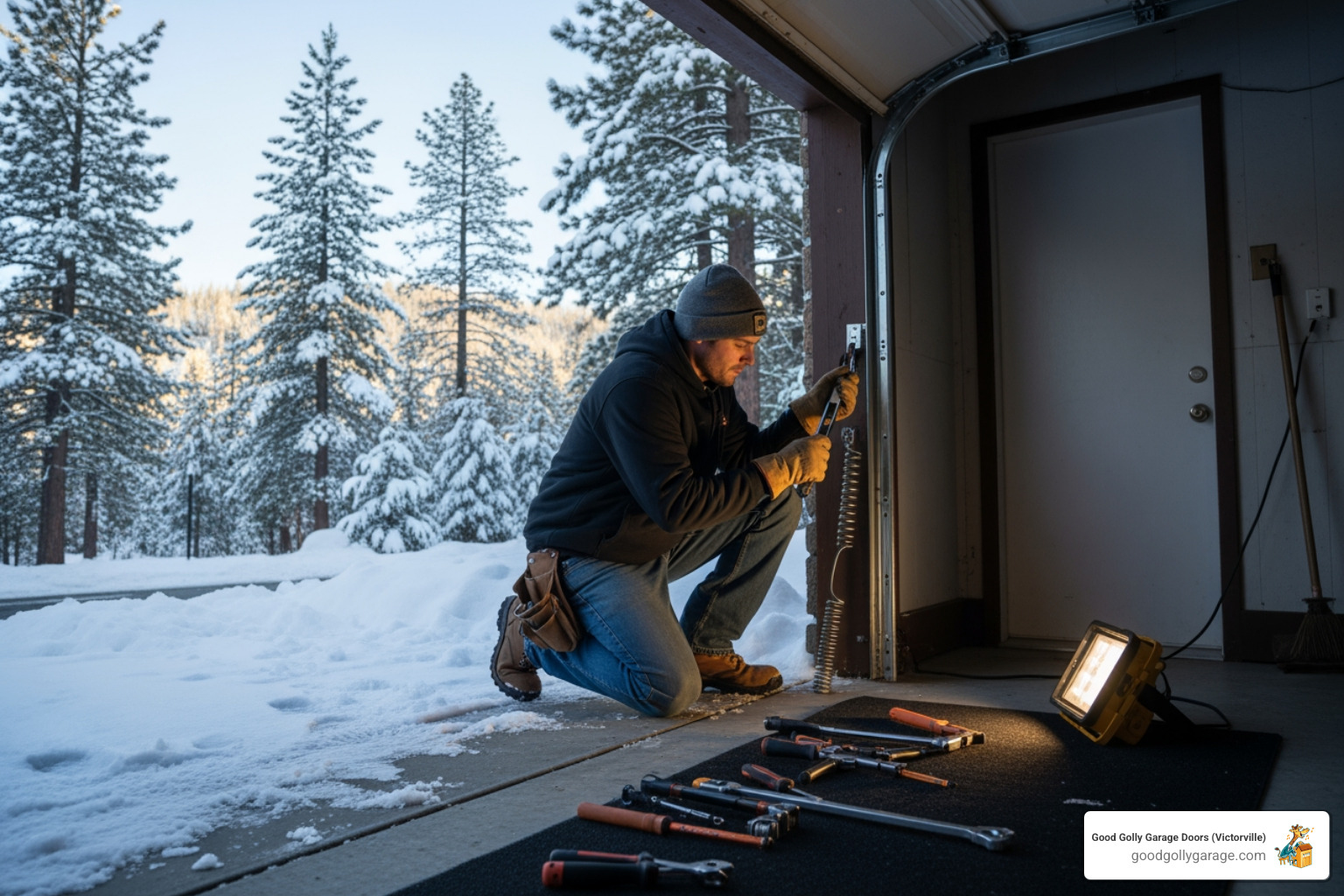 Good Golly Garage Doors (Victorville)
goodgollygarage.com