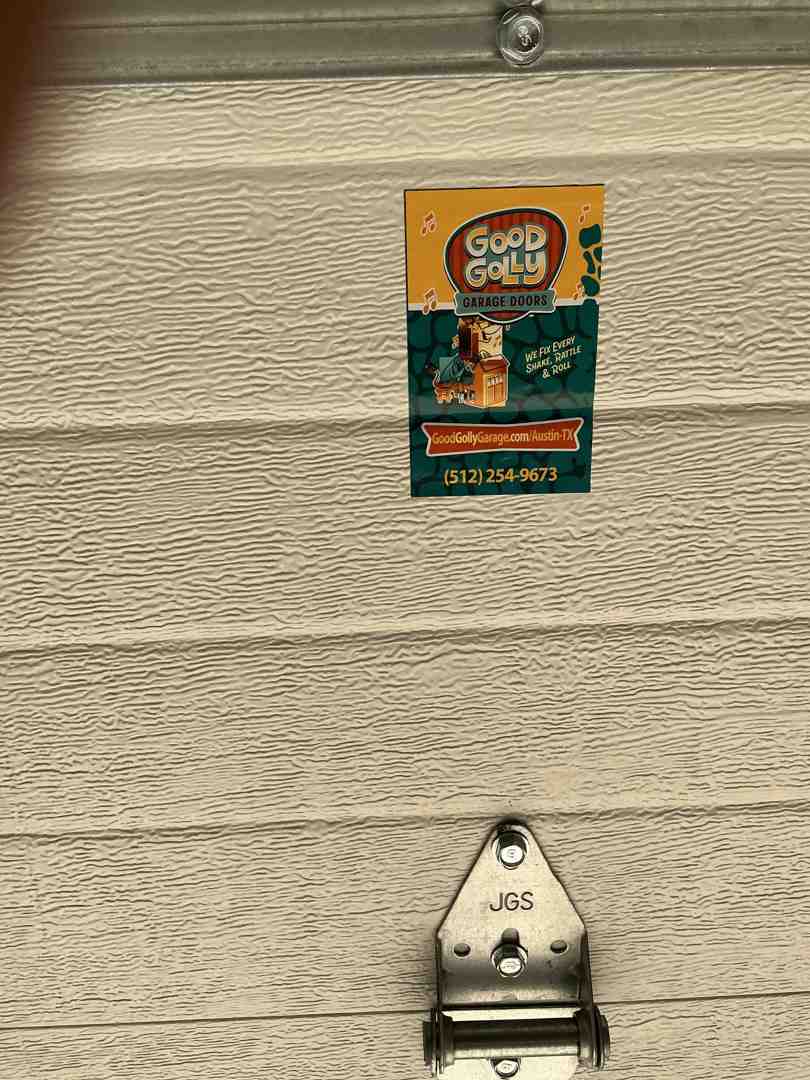 GOOD GOLLY
GARAGE DOORS

WE FIX EVERY SHAKE, RATTLE & ROLL

GoodGollyGarage.com/Austin-TX

(512) 254-9673

JGS