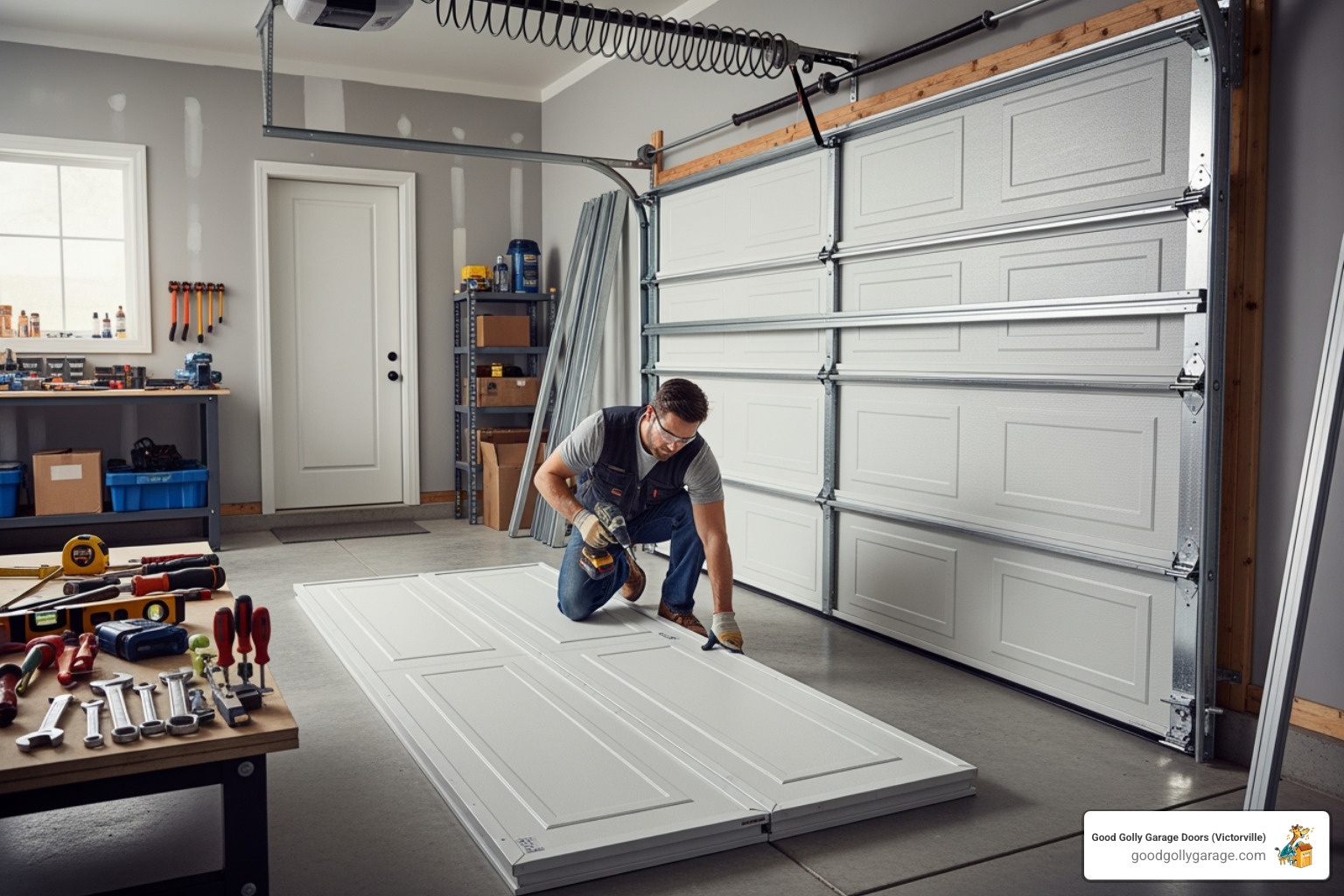 Good Golly Garage Doors (Victorville)
goodgollygarage.com