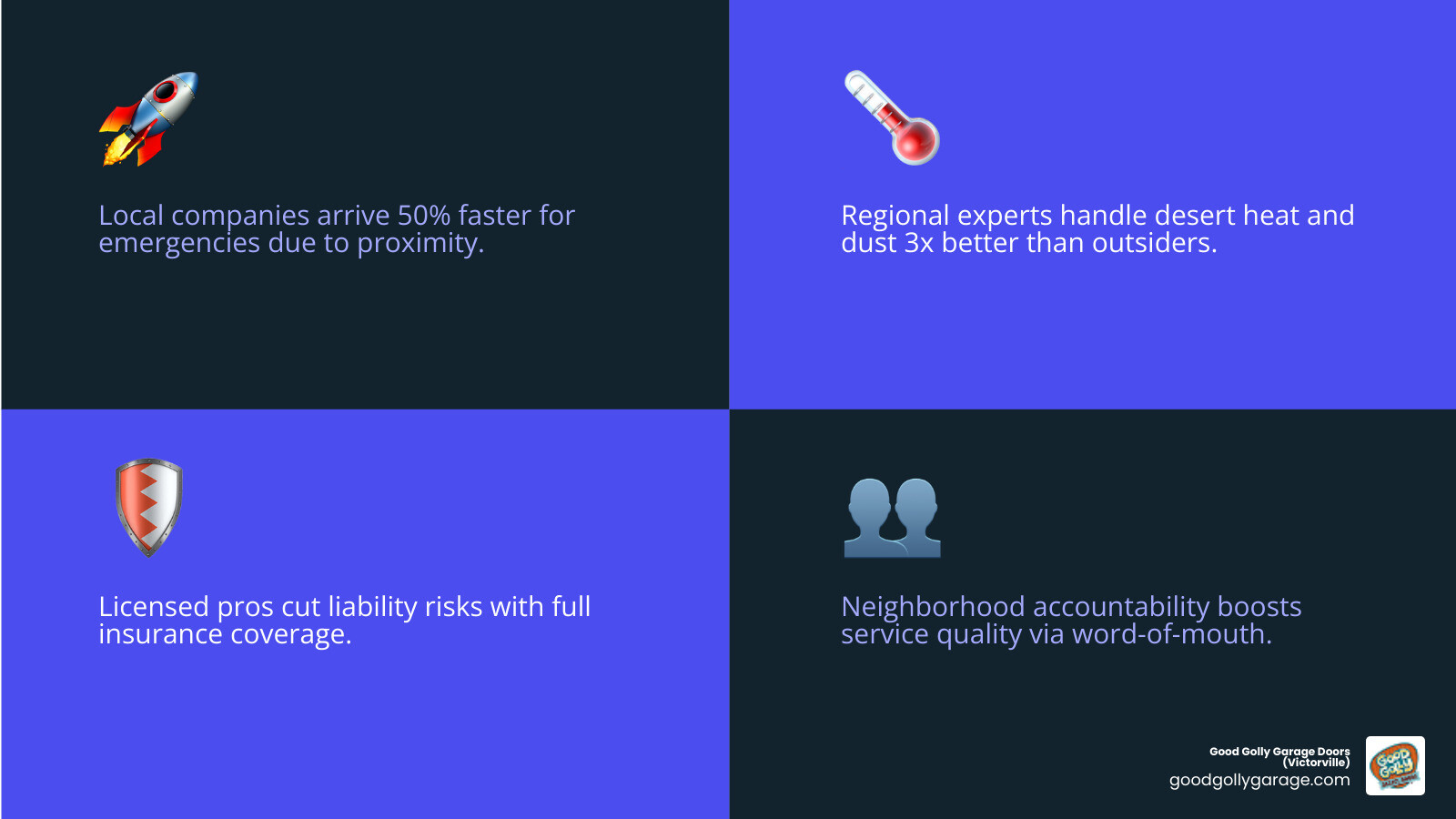 Local companies arrive 50% faster for emergencies due to proximity.

Regional experts handle desert heat and dust 3x better than outsiders.

Licensed pros cut liability risks with full insurance coverage.

Neighborhood accountability boosts service quality via word-of-mouth.

Good Golly Garage Doors (Victorville)
goodgollygarage.com

Good Golly