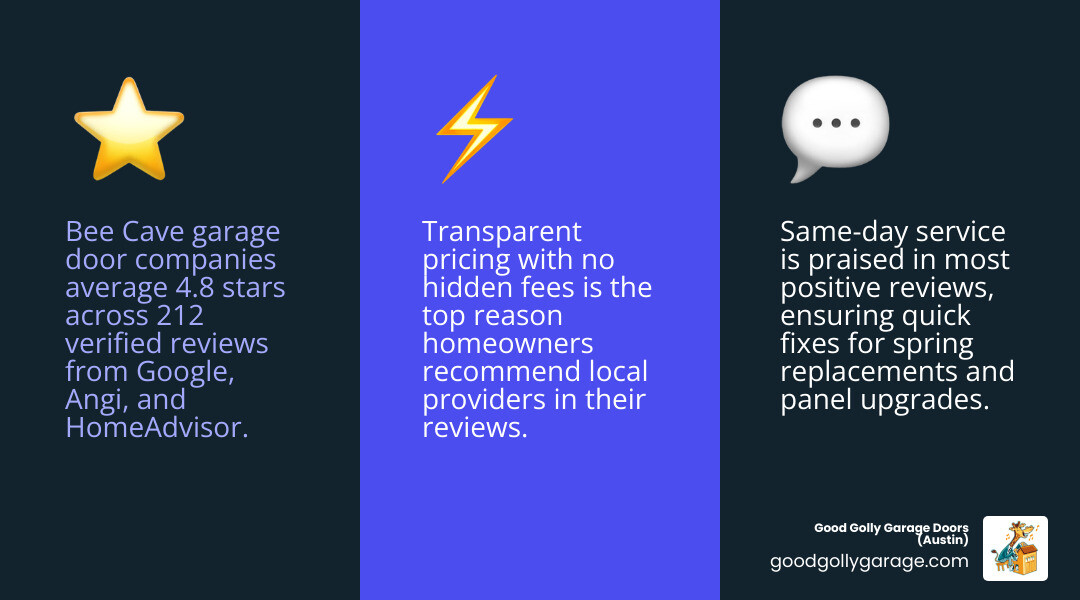 Bee Cave garage door companies average 4.8 stars across 212 verified reviews from Google, Angi, and HomeAdvisor.

Transparent pricing with no hidden fees is the top reason homeowners recommend local providers in their reviews.

Same-day service is praised in most positive reviews, ensuring quick fixes for spring replacements and panel upgrades.

Good Golly Garage Doors (Austin)
goodgollygarage.com