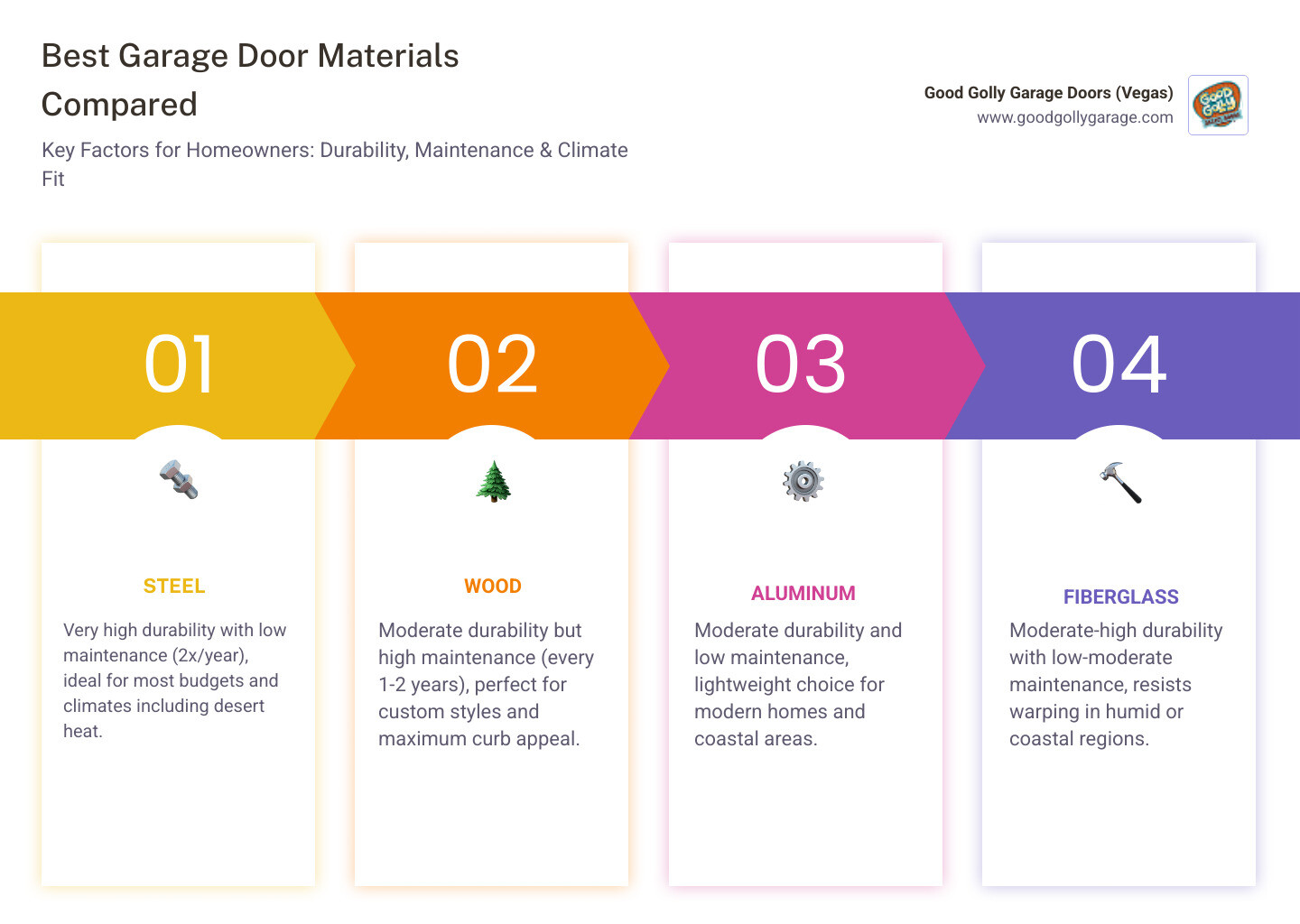 Best Garage Door Materials Compared

Key Factors for Homeowners: Durability, Maintenance & Climate Fit

Good Golly Garage Doors (Vegas)
www.goodgollygarage.com

Good Golly

01

STEEL

Very high durability with low maintenance (2x/year), ideal for most budgets and climates including desert heat.

02

WOOD

Moderate durability but high maintenance (every 1-2 years), perfect for custom styles and maximum curb appeal.

03

ALUMINUM

Moderate durability and low maintenance, lightweight choice for modern homes and coastal areas.

04

FIBERGLASS

Moderate-high durability with low-moderate maintenance, resists warping in humid or coastal regions.