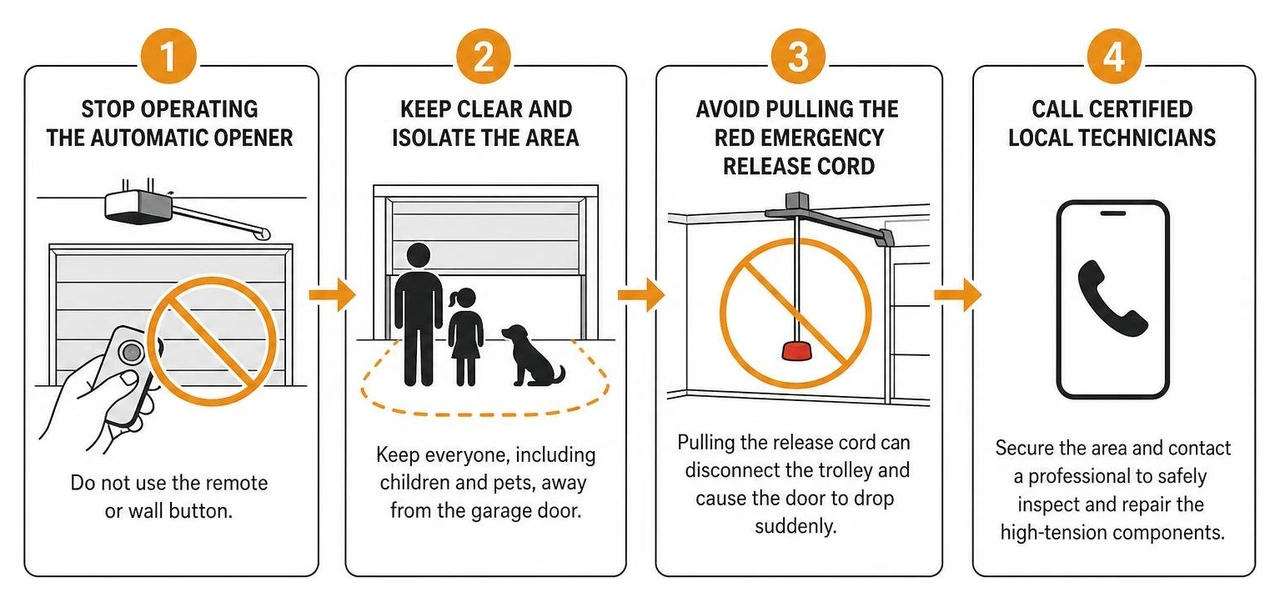 1

STOP OPERATING THE AUTOMATIC OPENER

Do not use the remote or wall button.

2

KEEP CLEAR AND ISOLATE THE AREA

Keep everyone, including children and pets, away from the garage door.

3

AVOID PULLING THE RED EMERGENCY RELEASE CORD

Pulling the release cord can disconnect the trolley and cause the door to drop suddenly.

4

CALL CERTIFIED LOCAL TECHNICIANS

Secure the area and contact a professional to safely inspect and repair the high-tension components.