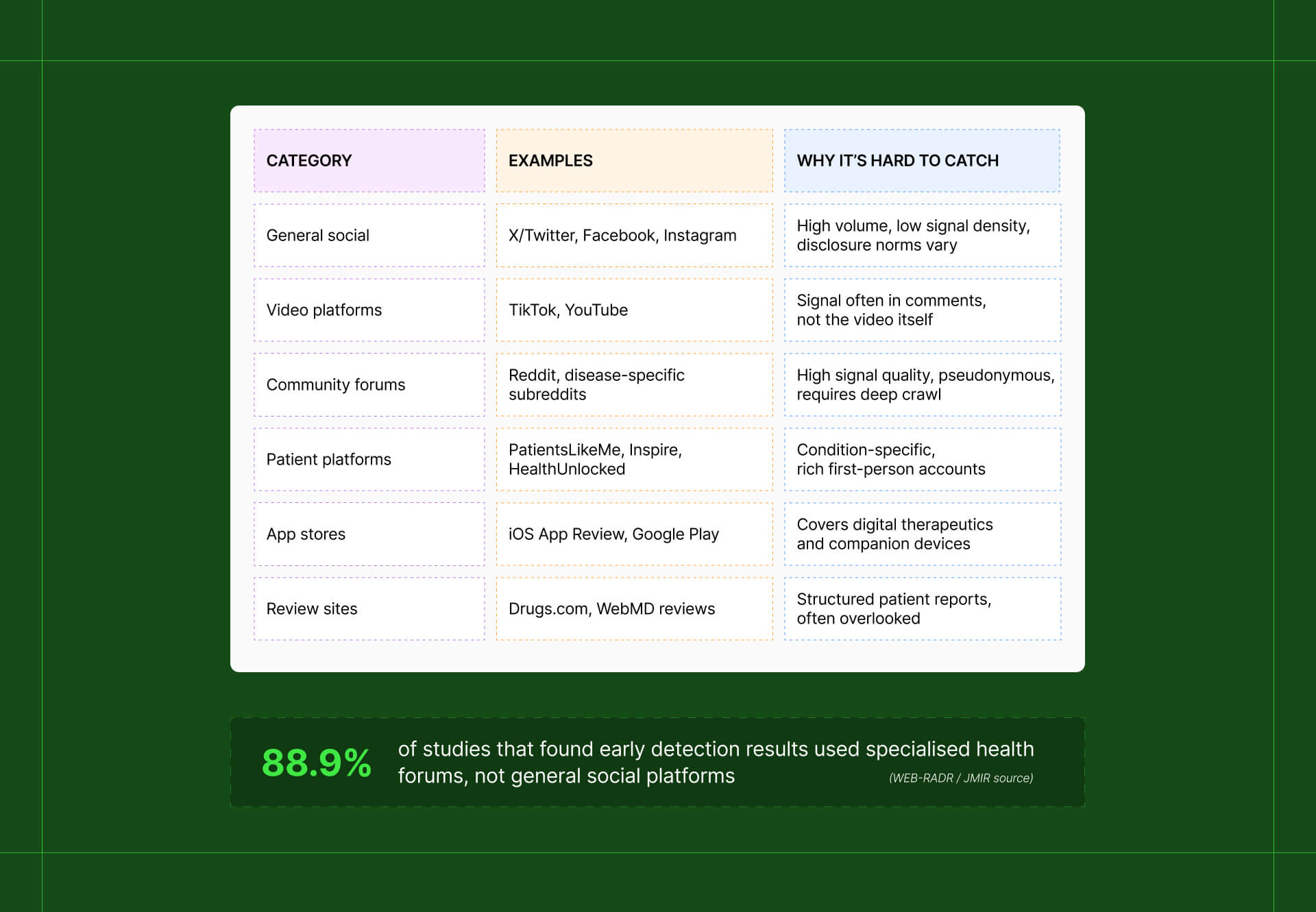 | CATEGORY | EXAMPLES | WHY IT'S HARD TO CATCH |
|---|---|---|
| General social | X/Twitter, Facebook, Instagram | High volume, low signal density, disclosure norms vary |
| Video platforms | TikTok, YouTube | Signal often in comments, not the video itself |
| Community forums | Reddit, disease-specific subreddits | High signal quality, pseudonymous, requires deep crawl |
| Patient platforms | PatientsLikeMe, Inspire, HealthUnlocked | Condition-specific, rich first-person accounts |
| App stores | iOS App Review, Google Play | Covers digital therapeutics and companion devices |
| Review sites | Drugs.com, WebMD reviews | Structured patient reports, often overlooked |

88.9% of studies that found early detection results used specialised health forums, not general social platforms

(WEB-RADR / JMIR source)