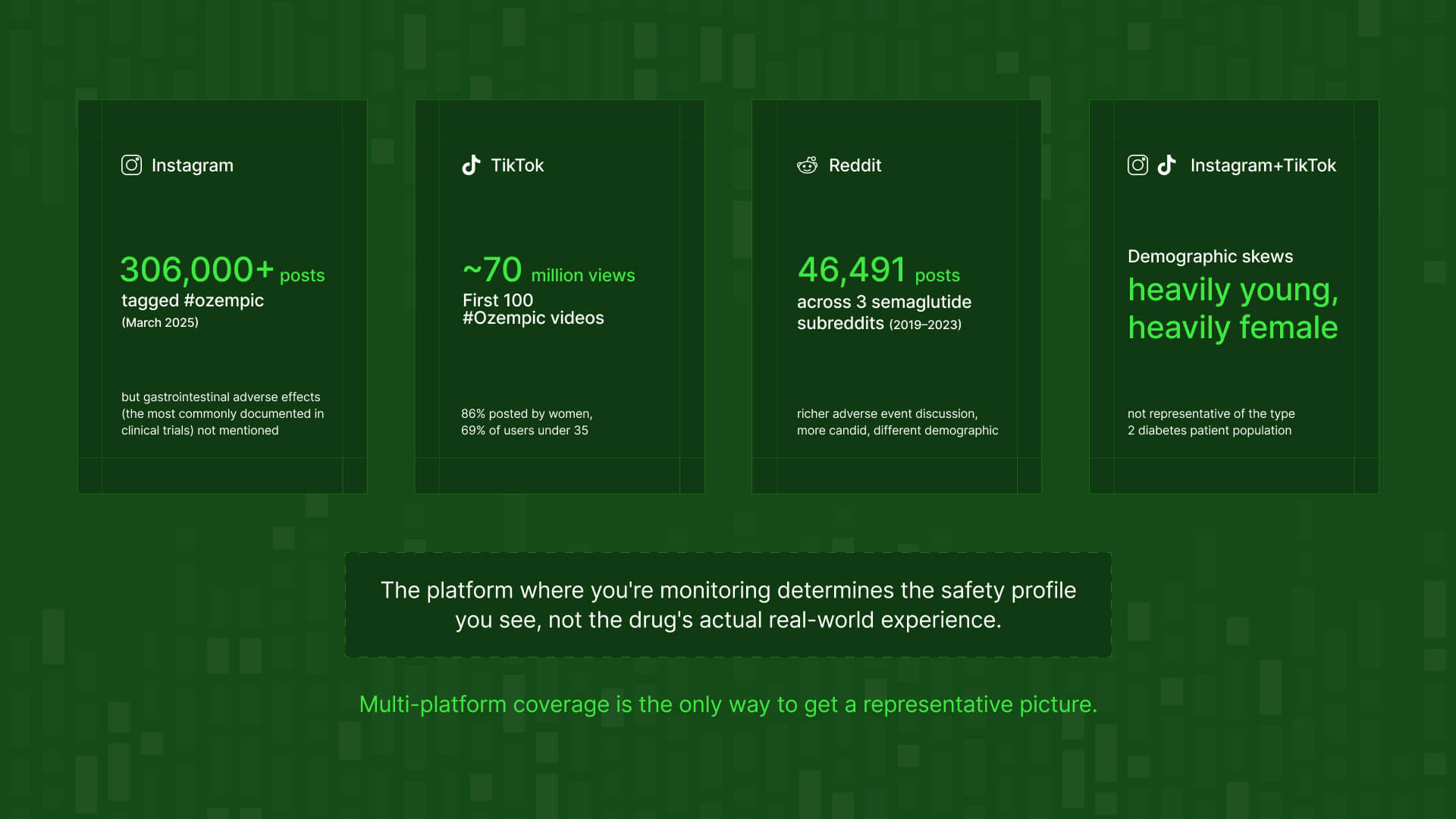 Instagram

306,000+ posts
tagged #ozempic
(March 2025)

but gastrointestinal adverse effects (the most commonly documented in clinical trials) not mentioned

TikTok

~70 million views
First 100 #Ozempic videos

86% posted by women, 69% of users under 35

Reddit

46,491 posts
across 3 semaglutide subreddits (2019–2023)

richer adverse event discussion, more candid, different demographic

Instagram+TikTok

Demographic skews
heavily young, heavily female

not representative of the type 2 diabetes patient population

The platform where you're monitoring determines the safety profile you see, not the drug's actual real-world experience.

Multi-platform coverage is the only way to get a representative picture.