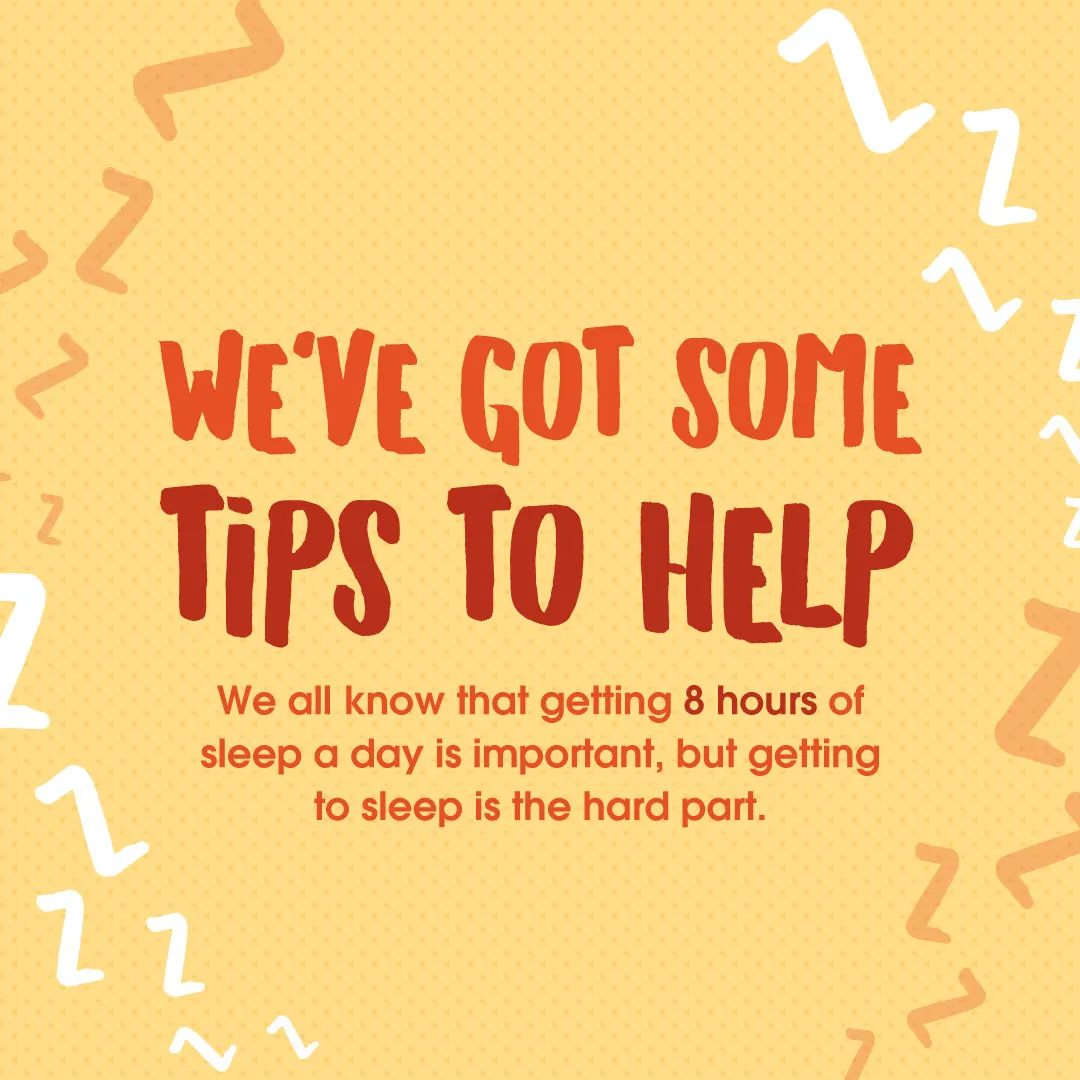 WE'VE GOT SOME TIPS TO HELP

We all know that getting 8 hours of sleep a day is important, but getting to sleep is the hard part.