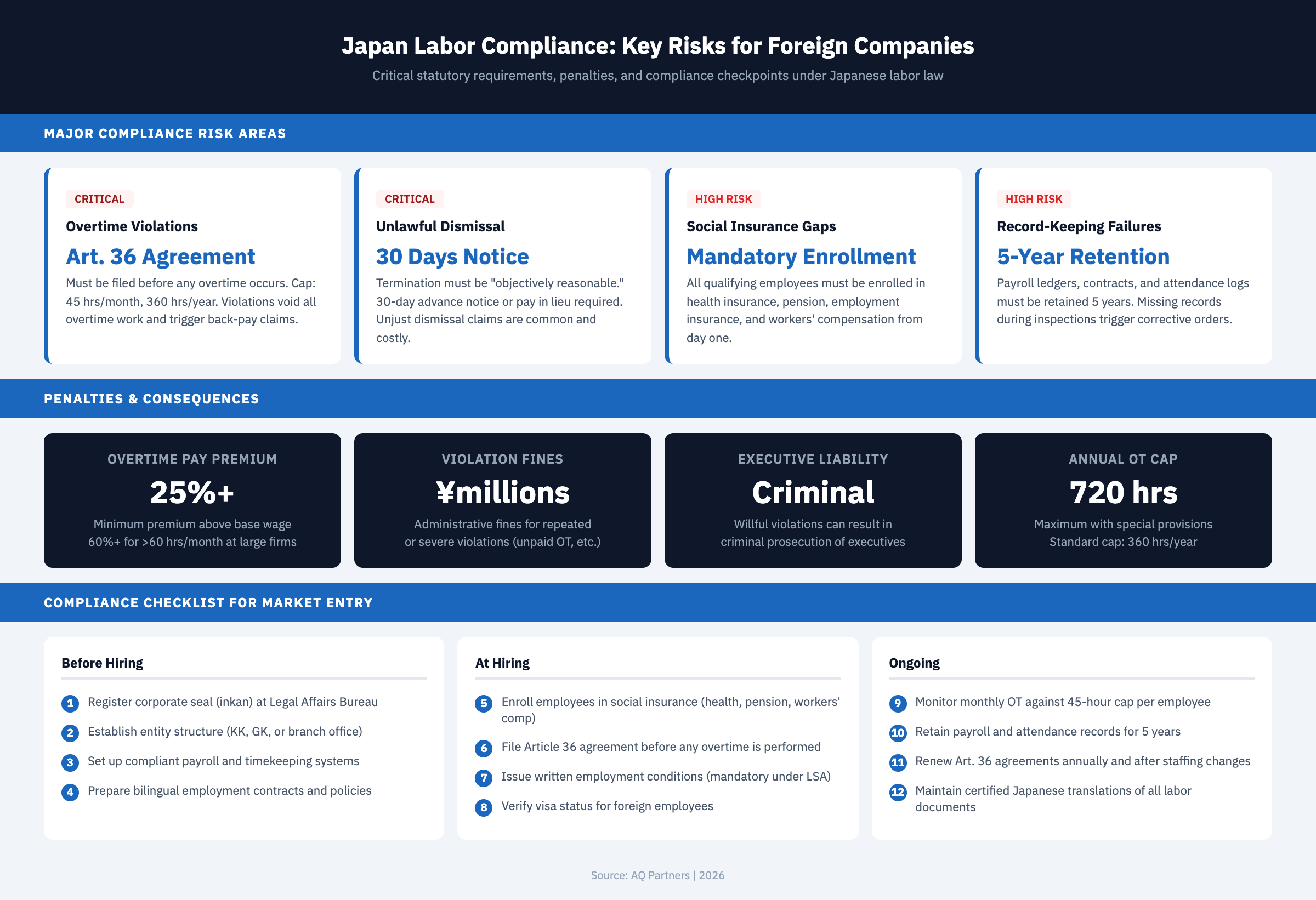 Japan Labor Compliance: Key Risks for Foreign Companies

Critical statutory requirements, penalties, and compliance checkpoints under Japanese labor law

MAJOR COMPLIANCE RISK AREAS

CRITICAL
Overtime Violations
Art. 36 Agreement
Must be filed before any overtime occurs. Cap: 45 hrs/month, 360 hrs/year. Violations void all overtime work and trigger back-pay claims.

CRITICAL
Unlawful Dismissal
30 Days Notice
Termination must be "objectively reasonable." 30-day advance notice or pay in lieu required. Unjust dismissal claims are common and costly.

HIGH RISK
Social Insurance Gaps
Mandatory Enrollment
All qualifying employees must be enrolled in health insurance, pension, employment insurance, and workers' compensation from day one.

HIGH RISK
Record-Keeping Failures
5-Year Retention
Payroll ledgers, contracts, and attendance logs must be retained 5 years. Missing records during inspections trigger corrective orders.

PENALTIES & CONSEQUENCES

OVERTIME PAY PREMIUM
25%+
Minimum premium above base wage
60%+ for >60 hrs/month at large firms

VIOLATION FINES
¥millions
Administrative fines for repeated or severe violations (unpaid OT, etc.)

EXECUTIVE LIABILITY
Criminal
Willful violations can result in criminal prosecution of executives

ANNUAL OT CAP
720 hrs
Maximum with special provisions
Standard cap: 360 hrs/year

COMPLIANCE CHECKLIST FOR MARKET ENTRY

Before Hiring
1 Register corporate seal (inkan) at Legal Affairs Bureau
2 Establish entity structure (KK, GK, or branch office)
3 Set up compliant payroll and timekeeping systems
4 Prepare bilingual employment contracts and policies

At Hiring
5 Enroll employees in social insurance (health, pension, workers' comp)
6 File Article 36 agreement before any overtime is performed
7 Issue written employment conditions (mandatory under LSA)
8 Verify visa status for foreign employees

Ongoing
9 Monitor monthly OT against 45-hour cap per employee
10 Retain payroll and attendance records for 5 years
11 Renew Art. 36 agreements annually and after staffing changes
12 Maintain certified Japanese translations of all labor documents

Source: AQ Partners | 2026