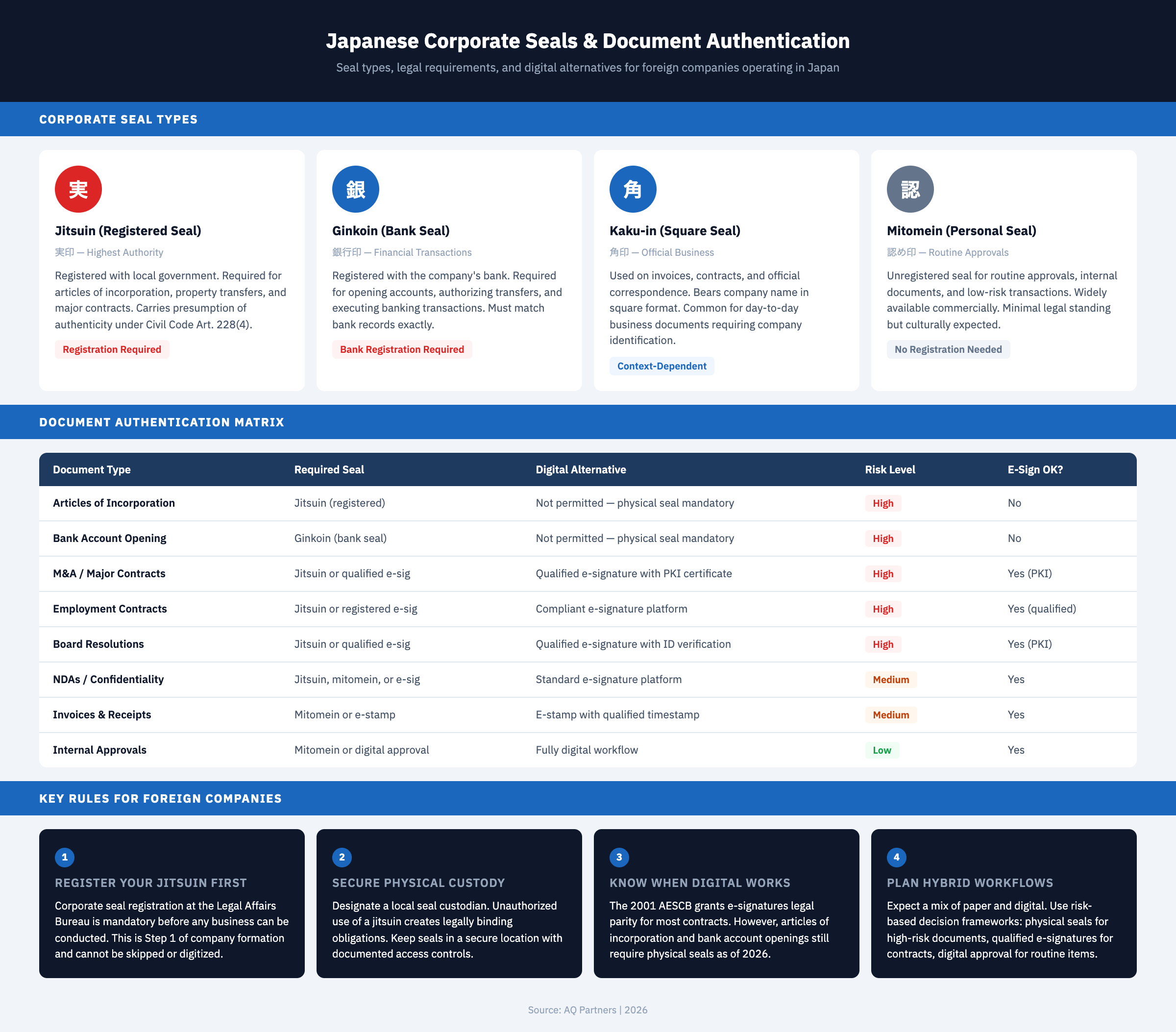 Japanese Corporate Seals & Document Authentication

Seal types, legal requirements, and digital alternatives for foreign companies operating in Japan

CORPORATE SEAL TYPES

実

Jitsuin (Registered Seal)

実印 — Highest Authority

Registered with local government. Required for articles of incorporation, property transfers, and major contracts. Carries presumption of authenticity under Civil Code Art. 228(4).

Registration Required

銀

Ginkoin (Bank Seal)

銀行印 — Financial Transactions

Registered with the company's bank. Required for opening accounts, authorizing transfers, and executing banking transactions. Must match bank records exactly.

Bank Registration Required

角

Kaku-in (Square Seal)

角印 — Official Business

Used on invoices, contracts, and official correspondence. Bears company name in square format. Common for day-to-day business documents requiring company identification.

Context-Dependent

認

Mitomein (Personal Seal)

認め印 — Routine Approvals

Unregistered seal for routine approvals, internal documents, and low-risk transactions. Widely available commercially. Minimal legal standing but culturally expected.

No Registration Needed

DOCUMENT AUTHENTICATION MATRIX

| Document Type | Required Seal | Digital Alternative | Risk Level | E-Sign OK? |
|---|---|---|---|---|
| Articles of Incorporation | Jitsuin (registered) | Not permitted — physical seal mandatory | High | No |
| Bank Account Opening | Ginkoin (bank seal) | Not permitted — physical seal mandatory | High | No |
| M&A / Major Contracts | Jitsuin or qualified e-sig | Qualified e-signature with PKI certificate | High | Yes (PKI) |
| Employment Contracts | Jitsuin or registered e-sig | Compliant e-signature platform | High | Yes (qualified) |
| Board Resolutions | Jitsuin or qualified e-sig | Qualified e-signature with ID verification | High | Yes (PKI) |
| NDAs / Confidentiality | Jitsuin, mitomein, or e-sig | Standard e-signature platform | Medium | Yes |
| Invoices & Receipts | Mitomein or e-stamp | E-stamp with qualified timestamp | Medium | Yes |
| Internal Approvals | Mitomein or digital approval | Fully digital workflow | Low | Yes |

KEY RULES FOR FOREIGN COMPANIES

1

REGISTER YOUR JITSUIN FIRST

Corporate seal registration at the Legal Affairs Bureau is mandatory before any business can be conducted. This is Step 1 of company formation and cannot be skipped or digitized.

2

SECURE PHYSICAL CUSTODY

Designate a local seal custodian. Unauthorized use of a jitsuin creates legally binding obligations. Keep seals in a secure location with documented access controls.

3

KNOW WHEN DIGITAL WORKS

The 2001 AESCB grants e-signatures legal parity for most contracts. However, articles of incorporation and bank account openings still require physical seals as of 2026.

4

PLAN HYBRID WORKFLOWS

Expect a mix of paper and digital. Use risk-based decision frameworks: physical seals for high-risk documents, qualified e-signatures for contracts, digital approval for routine items.

Source: AQ Partners | 2026