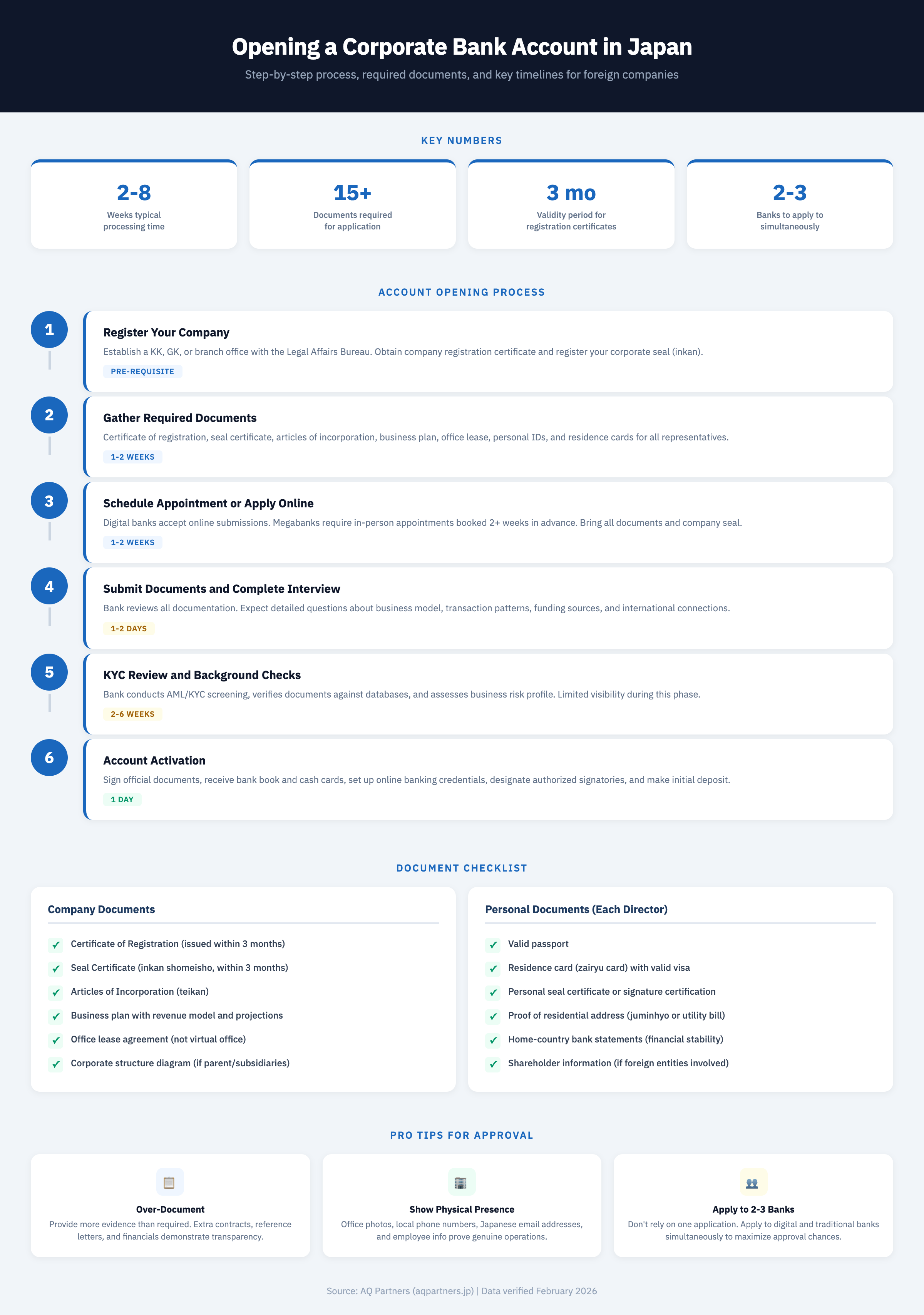 Opening a Corporate Bank Account in Japan

Step-by-step process, required documents, and key timelines for foreign companies

KEY NUMBERS

2-8
Weeks typical processing time

15+
Documents required for application

3 mo
Validity period for registration certificates

2-3
Banks to apply to simultaneously

ACCOUNT OPENING PROCESS

1
Register Your Company
Establish a KK, GK, or branch office with the Legal Affairs Bureau. Obtain company registration certificate and register your corporate seal (inkan).
PRE-REQUISITE

2
Gather Required Documents
Certificate of registration, seal certificate, articles of incorporation, business plan, office lease, personal IDs, and residence cards for all representatives.
1-2 WEEKS

3
Schedule Appointment or Apply Online
Digital banks accept online submissions. Megabanks require in-person appointments booked 2+ weeks in advance. Bring all documents and company seal.
1-2 WEEKS

4
Submit Documents and Complete Interview
Bank reviews all documentation. Expect detailed questions about business model, transaction patterns, funding sources, and international connections.
1-2 DAYS

5
KYC Review and Background Checks
Bank conducts AML/KYC screening, verifies documents against databases, and assesses business risk profile. Limited visibility during this phase.
2-6 WEEKS

6
Account Activation
Sign official documents, receive bank book and cash cards, set up online banking credentials, designate authorized signatories, and make initial deposit.
1 DAY

DOCUMENT CHECKLIST

Company Documents
✓ Certificate of Registration (issued within 3 months)
✓ Seal Certificate (inkan shomeisho, within 3 months)
✓ Articles of Incorporation (teikan)
✓ Business plan with revenue model and projections
✓ Office lease agreement (not virtual office)
✓ Corporate structure diagram (if parent/subsidiaries)

Personal Documents (Each Director)
✓ Valid passport
✓ Residence card (zairyu card) with valid visa
✓ Personal seal certificate or signature certification
✓ Proof of residential address (juminhyo or utility bill)
✓ Home-country bank statements (financial stability)
✓ Shareholder information (if foreign entities involved)

PRO TIPS FOR APPROVAL

Over-Document
Provide more evidence than required. Extra contracts, reference letters, and financials demonstrate transparency.

Show Physical Presence
Office photos, local phone numbers, Japanese email addresses, and employee info prove genuine operations.

Apply to 2-3 Banks
Don't rely on one application. Apply to digital and traditional banks simultaneously to maximize approval chances.

Source: AQ Partners (aqpartners.jp) | Data verified February 2026