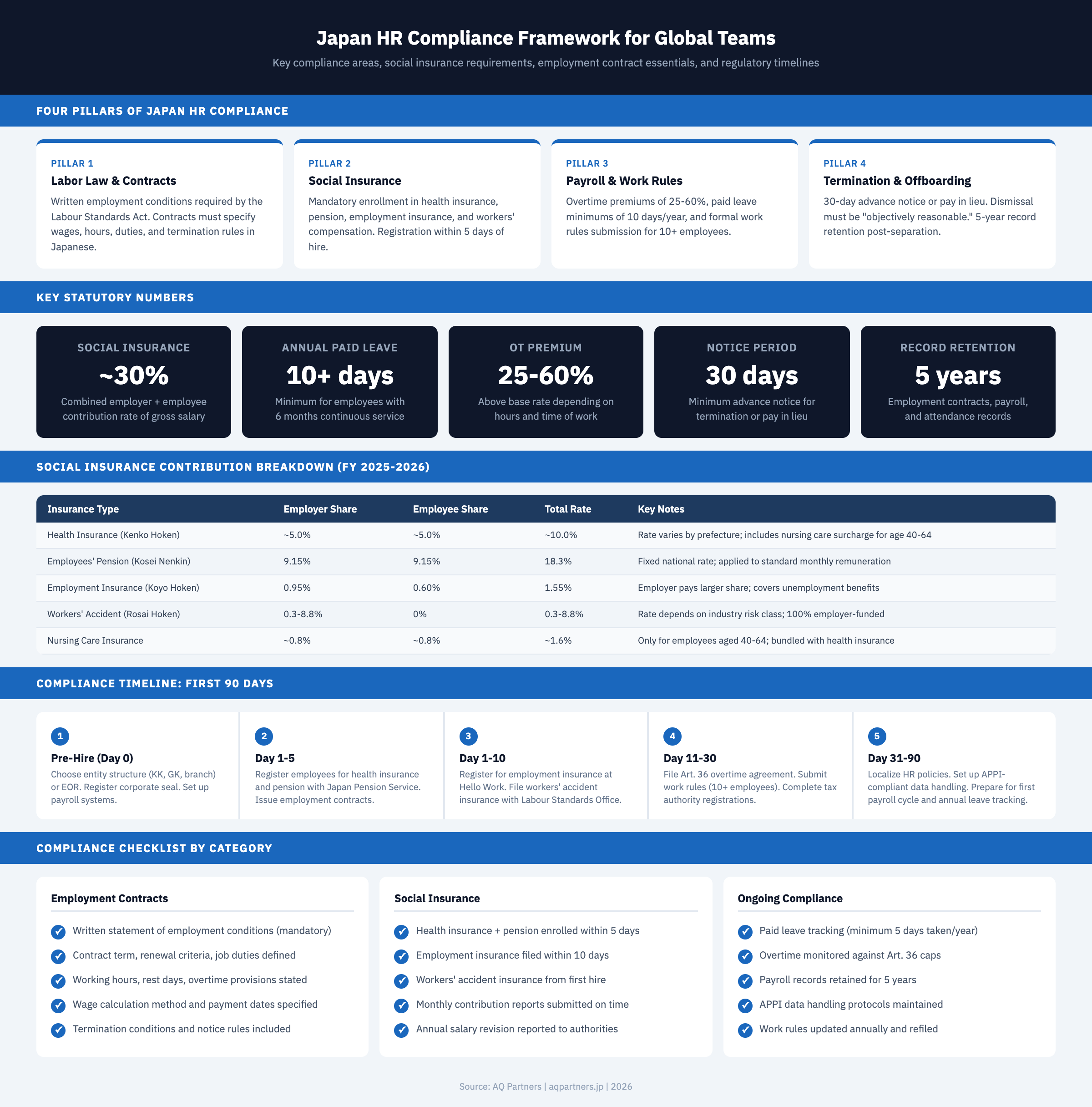 Japan HR Compliance Framework for Global Teams

Key compliance areas, social insurance requirements, employment contract essentials, and regulatory timelines

FOUR PILLARS OF JAPAN HR COMPLIANCE

PILLAR 1
Labor Law & Contracts
Written employment conditions required by the Labour Standards Act. Contracts must specify wages, hours, duties, and termination rules in Japanese.

PILLAR 2
Social Insurance
Mandatory enrollment in health insurance, pension, employment insurance, and workers' compensation. Registration within 5 days of hire.

PILLAR 3
Payroll & Work Rules
Overtime premiums of 25-60%, paid leave minimums of 10 days/year, and formal work rules submission for 10+ employees.

PILLAR 4
Termination & Offboarding
30-day advance notice or pay in lieu. Dismissal must be "objectively reasonable." 5-year record retention post-separation.

KEY STATUTORY NUMBERS

SOCIAL INSURANCE
~30%
Combined employer + employee contribution rate of gross salary

ANNUAL PAID LEAVE
10+ days
Minimum for employees with 6 months continuous service

OT PREMIUM
25-60%
Above base rate depending on hours and time of work

NOTICE PERIOD
30 days
Minimum advance notice for termination or pay in lieu

RECORD RETENTION
5 years
Employment contracts, payroll, and attendance records

SOCIAL INSURANCE CONTRIBUTION BREAKDOWN (FY 2025-2026)

| Insurance Type | Employer Share | Employee Share | Total Rate | Key Notes |
|---|---|---|---|---|
| Health Insurance (Kenko Hoken) | ~5.0% | ~5.0% | ~10.0% | Rate varies by prefecture; includes nursing care surcharge for age 40-64 |
| Employees' Pension (Kosei Nenkin) | 9.15% | 9.15% | 18.3% | Fixed national rate; applied to standard monthly remuneration |
| Employment Insurance (Koyo Hoken) | 0.95% | 0.60% | 1.55% | Employer pays larger share; covers unemployment benefits |
| Workers' Accident (Rosai Hoken) | 0.3-8.8% | 0% | 0.3-8.8% | Rate depends on industry risk class; 100% employer-funded |
| Nursing Care Insurance | ~0.8% | ~0.8% | ~1.6% | Only for employees aged 40-64; bundled with health insurance |

COMPLIANCE TIMELINE: FIRST 90 DAYS

1
Pre-Hire (Day 0)
Choose entity structure (KK, GK, branch) or EOR. Register corporate seal. Set up payroll systems.

2
Day 1-5
Register employees for health insurance and pension with Japan Pension Service. Issue employment contracts.

3
Day 1-10
Register for employment insurance at Hello Work. File workers' accident insurance with Labour Standards Office.

4
Day 11-30
File Art. 36 overtime agreement. Submit work rules (10+ employees). Complete tax authority registrations.

5
Day 31-90
Localize HR policies. Set up APPI-compliant data handling. Prepare for first payroll cycle and annual leave tracking.

COMPLIANCE CHECKLIST BY CATEGORY

Employment Contracts
Written statement of employment conditions (mandatory)
Contract term, renewal criteria, job duties defined
Working hours, rest days, overtime provisions stated
Wage calculation method and payment dates specified
Termination conditions and notice rules included

Social Insurance
Health insurance + pension enrolled within 5 days
Employment insurance filed within 10 days
Workers' accident insurance from first hire
Monthly contribution reports submitted on time
Annual salary revision reported to authorities

Ongoing Compliance
Paid leave tracking (minimum 5 days taken/year)
Overtime monitored against Art. 36 caps
Payroll records retained for 5 years
APPI data handling protocols maintained
Work rules updated annually and refiled

Source: AQ Partners | aqpartners.jp | 2026