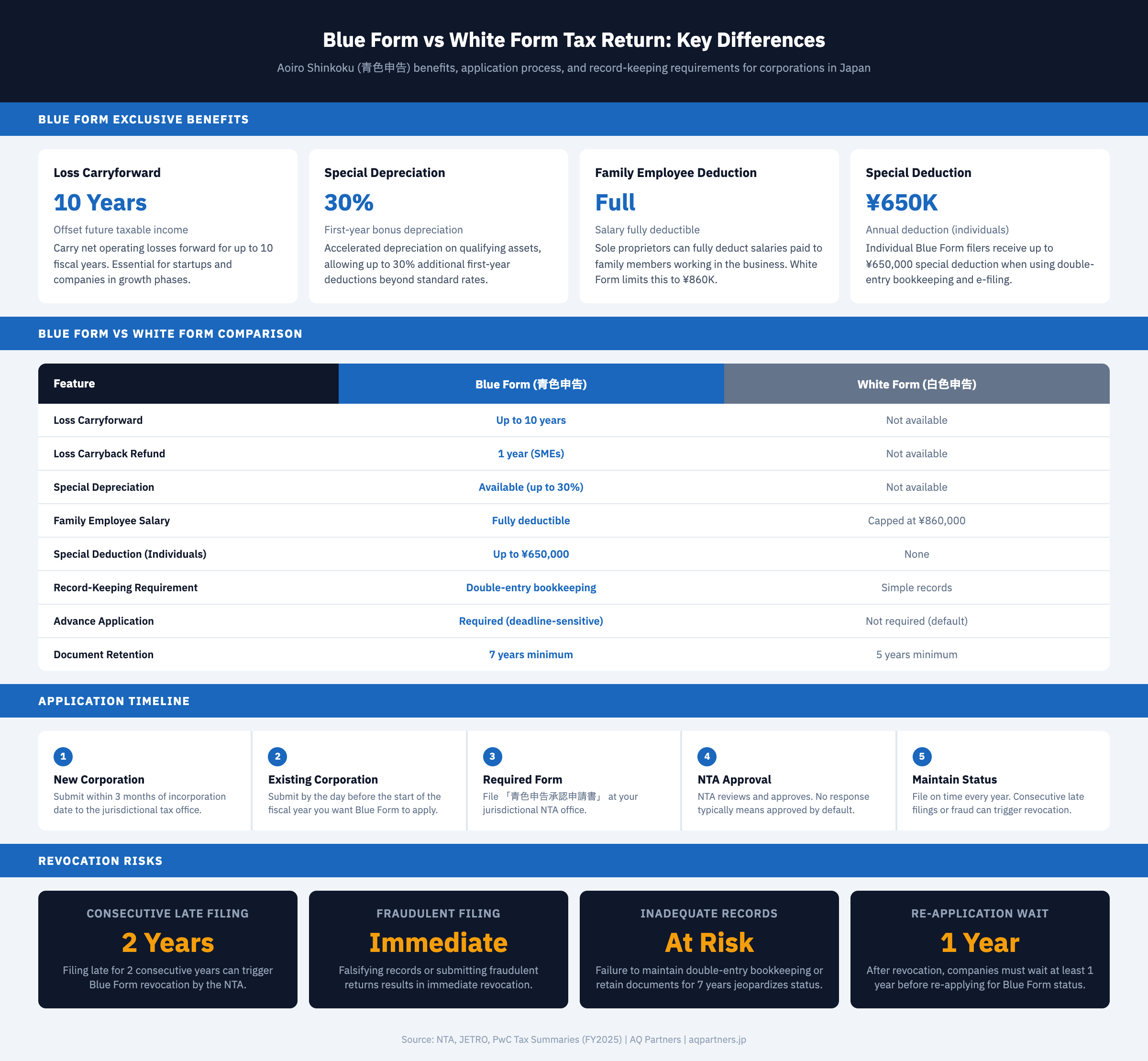 Blue Form vs White Form Tax Return: Key Differences

Aoiro Shinkoku (青色申告) benefits, application process, and record-keeping requirements for corporations in Japan

BLUE FORM EXCLUSIVE BENEFITS

Loss Carryforward
10 Years
Offset future taxable income
Carry net operating losses forward for up to 10 fiscal years. Essential for startups and companies in growth phases.

Special Depreciation
30%
First-year bonus depreciation
Accelerated depreciation on qualifying assets, allowing up to 30% additional first-year deductions beyond standard rates.

Family Employee Deduction
Full
Salary fully deductible
Sole proprietors can fully deduct salaries paid to family members working in the business. White Form limits this to ¥860K.

Special Deduction
¥650K
Annual deduction (individuals)
Individual Blue Form filers receive up to ¥650,000 special deduction when using double-entry bookkeeping and e-filing.

BLUE FORM VS WHITE FORM COMPARISON

| Feature | Blue Form (青色申告) | White Form (白色申告) |
|---|---|---|
| Loss Carryforward | Up to 10 years | Not available |
| Loss Carryback Refund | 1 year (SMEs) | Not available |
| Special Depreciation | Available (up to 30%) | Not available |
| Family Employee Salary | Fully deductible | Capped at ¥860,000 |
| Special Deduction (Individuals) | Up to ¥650,000 | None |
| Record-Keeping Requirement | Double-entry bookkeeping | Simple records |
| Advance Application | Required (deadline-sensitive) | Not required (default) |
| Document Retention | 7 years minimum | 5 years minimum |

APPLICATION TIMELINE

1
New Corporation
Submit within 3 months of incorporation date to the jurisdictional tax office.

2
Existing Corporation
Submit by the day before the start of the fiscal year you want Blue Form to apply.

3
Required Form
File 「青色申告承認申請書」 at your jurisdictional NTA office.

4
NTA Approval
NTA reviews and approves. No response typically means approved by default.

5
Maintain Status
File on time every year. Consecutive late filings or fraud can trigger revocation.

REVOCATION RISKS

CONSECUTIVE LATE FILING
2 Years
Filing late for 2 consecutive years can trigger Blue Form revocation by the NTA.

FRAUDULENT FILING
Immediate
Falsifying records or submitting fraudulent returns results in immediate revocation.

INADEQUATE RECORDS
At Risk
Failure to maintain double-entry bookkeeping or retain documents for 7 years jeopardizes status.

RE-APPLICATION WAIT
1 Year
After revocation, companies must wait at least 1 year before re-applying for Blue Form status.

Source: NTA, JETRO, PwC Tax Summaries (FY2025) | AQ Partners | aqpartners.jp