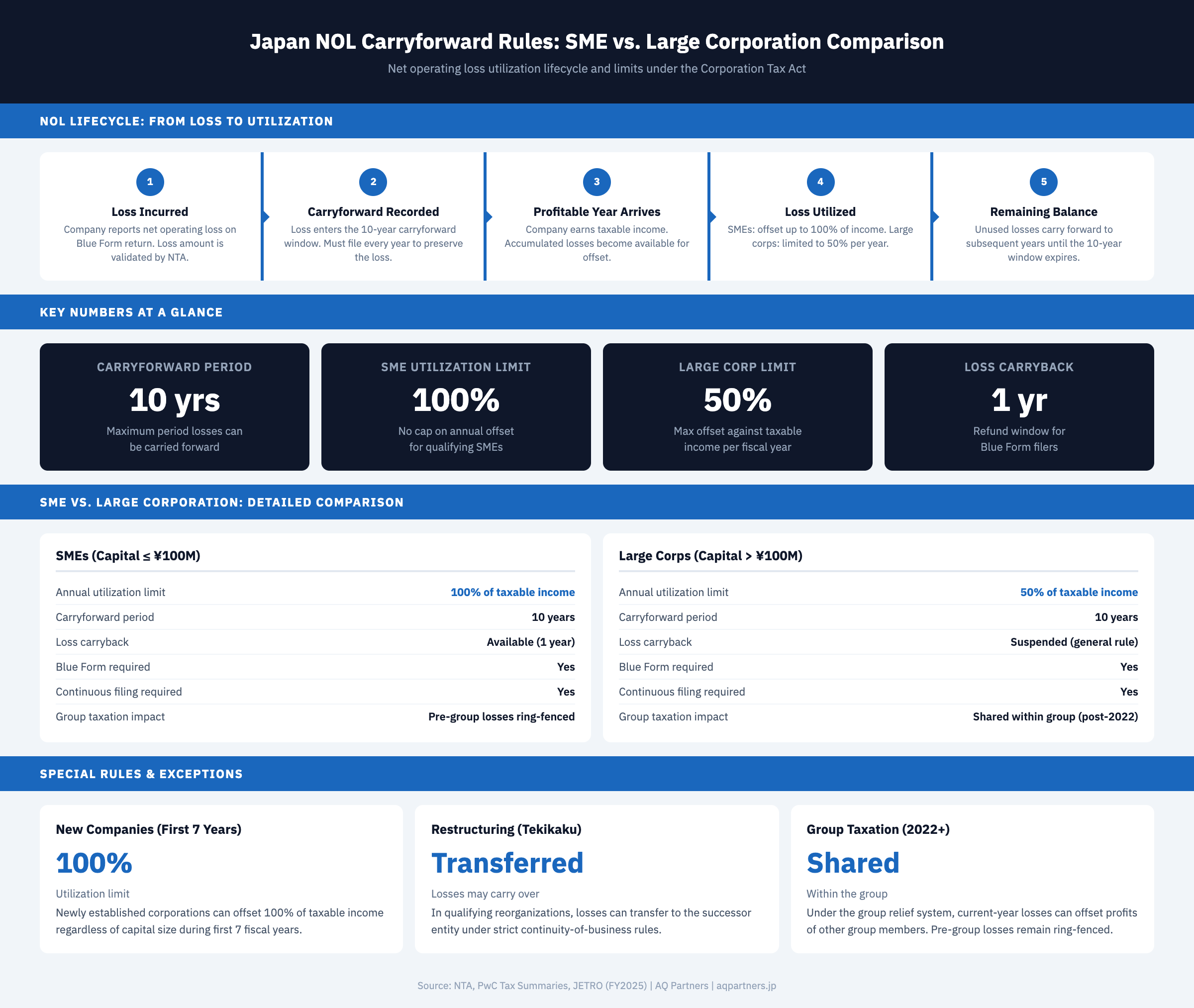 Japan NOL Carryforward Rules: SME vs. Large Corporation Comparison

Net operating loss utilization lifecycle and limits under the Corporation Tax Act

NOL LIFECYCLE: FROM LOSS TO UTILIZATION

1
Loss Incurred
Company reports net operating loss on Blue Form return. Loss amount is validated by NTA.

2
Carryforward Recorded
Loss enters the 10-year carryforward window. Must file every year to preserve the loss.

3
Profitable Year Arrives
Company earns taxable income. Accumulated losses become available for offset.

4
Loss Utilized
SMEs: offset up to 100% of income. Large corps: limited to 50% per year.

5
Remaining Balance
Unused losses carry forward to subsequent years until the 10-year window expires.

KEY NUMBERS AT A GLANCE

CARRYFORWARD PERIOD
10 yrs
Maximum period losses can be carried forward

SME UTILIZATION LIMIT
100%
No cap on annual offset for qualifying SMEs

LARGE CORP LIMIT
50%
Max offset against taxable income per fiscal year

LOSS CARRYBACK
1 yr
Refund window for Blue Form filers

SME VS. LARGE CORPORATION: DETAILED COMPARISON

SMEs (Capital ≤ ¥100M)

| Annual utilization limit | 100% of taxable income |
|---|---|
| Carryforward period | 10 years |
| Loss carryback | Available (1 year) |
| Blue Form required | Yes |
| Continuous filing required | Yes |
| Group taxation impact | Pre-group losses ring-fenced |

Large Corps (Capital > ¥100M)

| Annual utilization limit | 50% of taxable income |
|---|---|
| Carryforward period | 10 years |
| Loss carryback | Suspended (general rule) |
| Blue Form required | Yes |
| Continuous filing required | Yes |
| Group taxation impact | Shared within group (post-2022) |

SPECIAL RULES & EXCEPTIONS

New Companies (First 7 Years)
100%
Utilization limit
Newly established corporations can offset 100% of taxable income regardless of capital size during first 7 fiscal years.

Restructuring (Tekikaku)
Transferred
Losses may carry over
In qualifying reorganizations, losses can transfer to the successor entity under strict continuity-of-business rules.

Group Taxation (2022+)
Shared
Within the group
Under the group relief system, current-year losses can offset profits of other group members. Pre-group losses remain ring-fenced.

Source: NTA, PwC Tax Summaries, JETRO (FY2025) | AQ Partners | aqpartners.jp