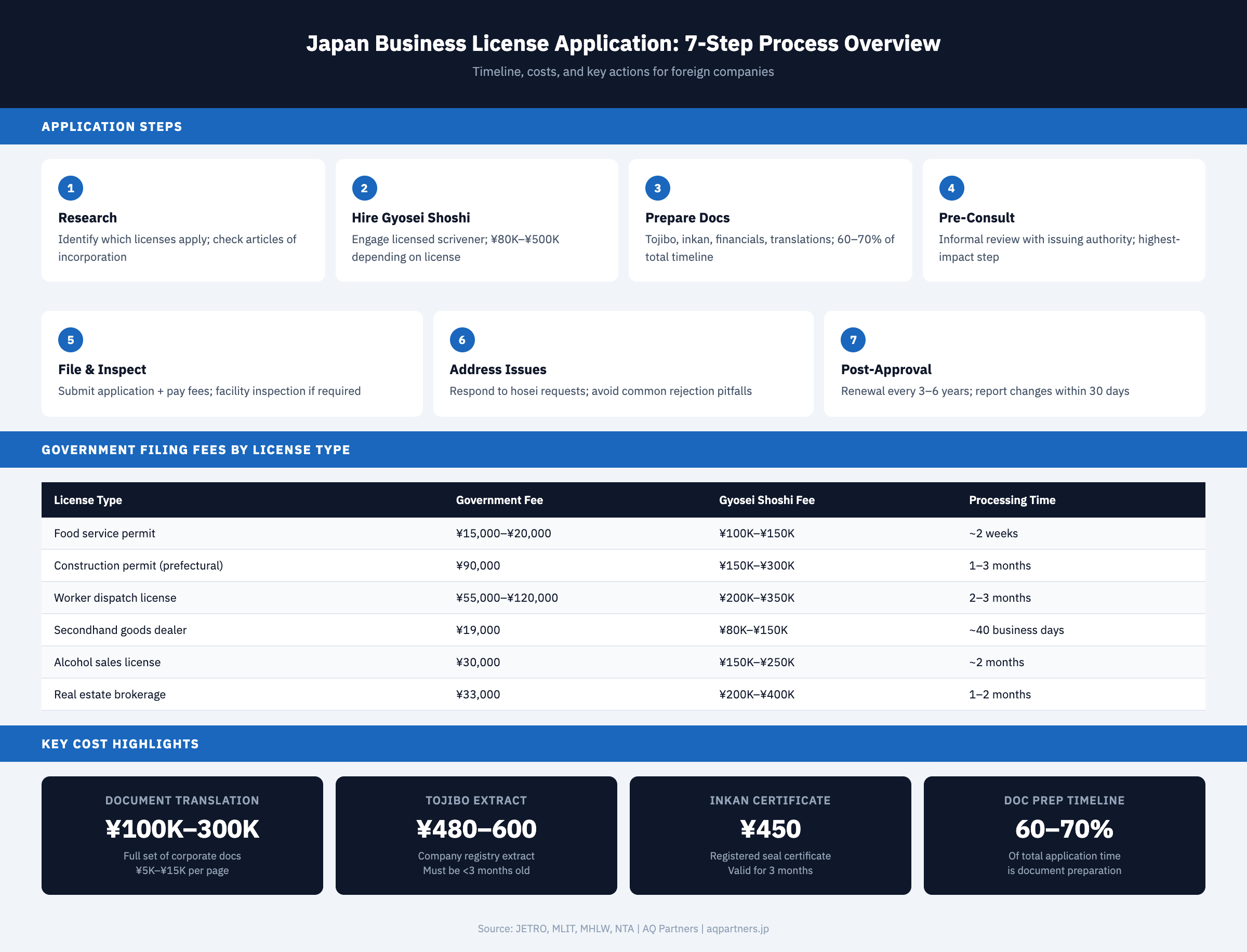 Japan Business License Application: 7-Step Process Overview

Timeline, costs, and key actions for foreign companies

APPLICATION STEPS

1
Research
Identify which licenses apply; check articles of incorporation

2
Hire Gyosei Shoshi
Engage licensed scrivener; ¥80K–¥500K depending on license

3
Prepare Docs
Tojibo, inkan, financials, translations; 60–70% of total timeline

4
Pre-Consult
Informal review with issuing authority; highest-impact step

5
File & Inspect
Submit application + pay fees; facility inspection if required

6
Address Issues
Respond to hosei requests; avoid common rejection pitfalls

7
Post-Approval
Renewal every 3–6 years; report changes within 30 days

GOVERNMENT FILING FEES BY LICENSE TYPE

| License Type | Government Fee | Gyosei Shoshi Fee | Processing Time |
|---|---|---|---|
| Food service permit | ¥15,000–¥20,000 | ¥100K–¥150K | ~2 weeks |
| Construction permit (prefectural) | ¥90,000 | ¥150K–¥300K | 1–3 months |
| Worker dispatch license | ¥55,000–¥120,000 | ¥200K–¥350K | 2–3 months |
| Secondhand goods dealer | ¥19,000 | ¥80K–¥150K | ~40 business days |
| Alcohol sales license | ¥30,000 | ¥150K–¥250K | ~2 months |
| Real estate brokerage | ¥33,000 | ¥200K–¥400K | 1–2 months |

KEY COST HIGHLIGHTS

DOCUMENT TRANSLATION
¥100K–300K
Full set of corporate docs
¥5K–¥15K per page

TOJIBO EXTRACT
¥480–600
Company registry extract
Must be <3 months old

INKAN CERTIFICATE
¥450
Registered seal certificate
Valid for 3 months

DOC PREP TIMELINE
60–70%
Of total application time
is document preparation

Source: JETRO, MLIT, MHLW, NTA | AQ Partners | aqpartners.jp