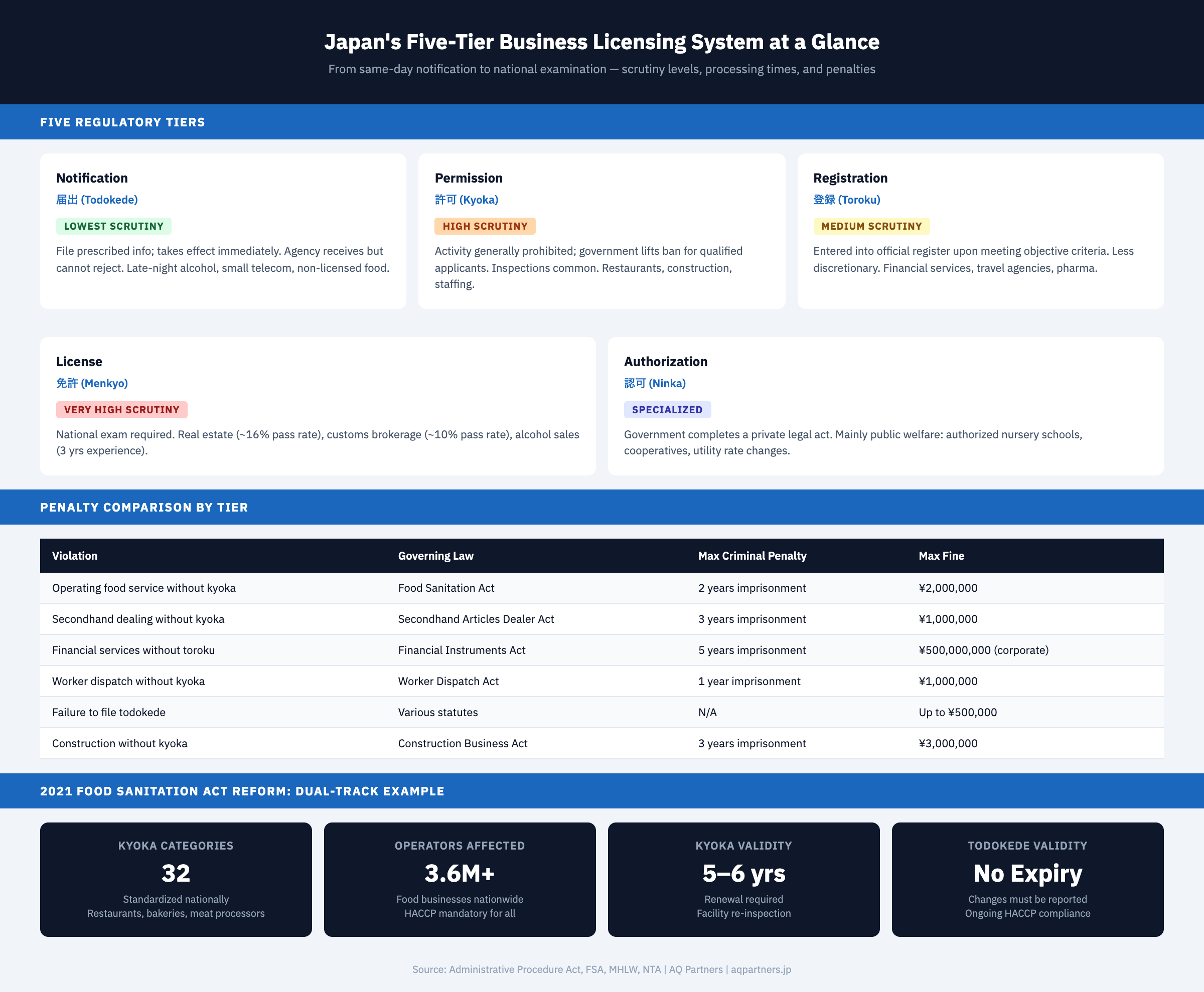 Japan's Five-Tier Business Licensing System at a Glance

From same-day notification to national examination — scrutiny levels, processing times, and penalties

FIVE REGULATORY TIERS

Notification
届出 (Todokede)
LOWEST SCRUTINY
File prescribed info; takes effect immediately. Agency receives but cannot reject. Late-night alcohol, small telecom, non-licensed food.

Permission
許可 (Kyoka)
HIGH SCRUTINY
Activity generally prohibited; government lifts ban for qualified applicants. Inspections common. Restaurants, construction, staffing.

Registration
登録 (Toroku)
MEDIUM SCRUTINY
Entered into official register upon meeting objective criteria. Less discretionary. Financial services, travel agencies, pharma.

License
免許 (Menkyo)
VERY HIGH SCRUTINY
National exam required. Real estate (~16% pass rate), customs brokerage (~10% pass rate), alcohol sales (3 yrs experience).

Authorization
認可 (Ninka)
SPECIALIZED
Government completes a private legal act. Mainly public welfare: authorized nursery schools, cooperatives, utility rate changes.

PENALTY COMPARISON BY TIER

| Violation | Governing Law | Max Criminal Penalty | Max Fine |
|---|---|---|---|
| Operating food service without kyoka | Food Sanitation Act | 2 years imprisonment | ¥2,000,000 |
| Secondhand dealing without kyoka | Secondhand Articles Dealer Act | 3 years imprisonment | ¥1,000,000 |
| Financial services without toroku | Financial Instruments Act | 5 years imprisonment | ¥500,000,000 (corporate) |
| Worker dispatch without kyoka | Worker Dispatch Act | 1 year imprisonment | ¥1,000,000 |
| Failure to file todokede | Various statutes | N/A | Up to ¥500,000 |
| Construction without kyoka | Construction Business Act | 3 years imprisonment | ¥3,000,000 |

2021 FOOD SANITATION ACT REFORM: DUAL-TRACK EXAMPLE

KYOKA CATEGORIES
32
Standardized nationally
Restaurants, bakeries, meat processors

OPERATORS AFFECTED
3.6M+
Food businesses nationwide
HACCP mandatory for all

KYOKA VALIDITY
5–6 yrs
Renewal required
Facility re-inspection

TODOKEDE VALIDITY
No Expiry
Changes must be reported
Ongoing HACCP compliance

Source: Administrative Procedure Act, FSA, MHLW, NTA | AQ Partners | aqpartners.jp