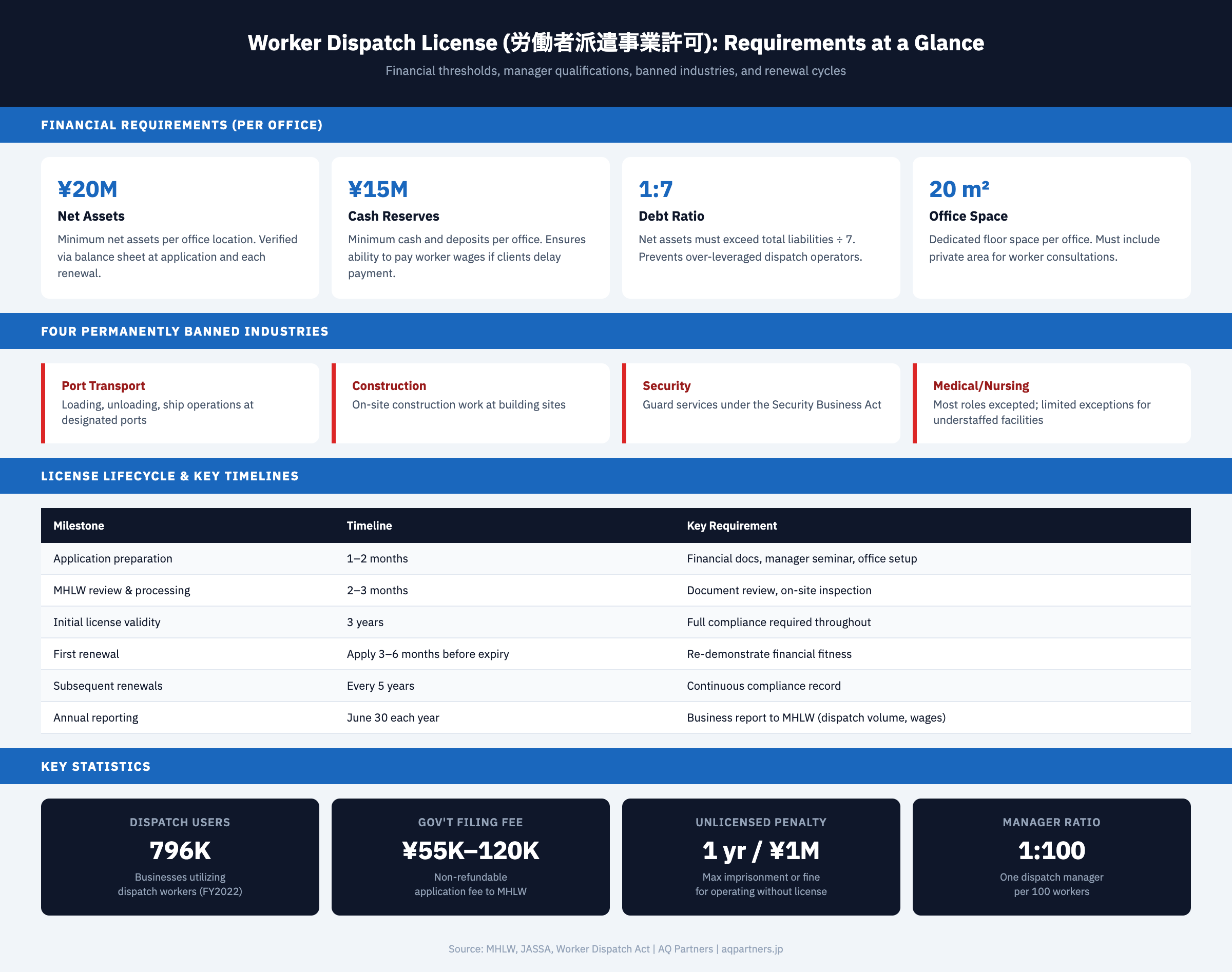 Worker Dispatch License (労働者派遣事業許可): Requirements at a Glance

Financial thresholds, manager qualifications, banned industries, and renewal cycles

FINANCIAL REQUIREMENTS (PER OFFICE)

¥20M
Net Assets
Minimum net assets per office location. Verified via balance sheet at application and each renewal.

¥15M
Cash Reserves
Minimum cash and deposits per office. Ensures ability to pay worker wages if clients delay payment.

1:7
Debt Ratio
Net assets must exceed total liabilities ÷ 7. Prevents over-leveraged dispatch operators.

20 m²
Office Space
Dedicated floor space per office. Must include private area for worker consultations.

FOUR PERMANENTLY BANNED INDUSTRIES

Port Transport
Loading, unloading, ship operations at designated ports

Construction
On-site construction work at building sites

Security
Guard services under the Security Business Act

Medical/Nursing
Most roles excepted; limited exceptions for understaffed facilities

LICENSE LIFECYCLE & KEY TIMELINES

| Milestone | Timeline | Key Requirement |
|---|---|---|
| Application preparation | 1–2 months | Financial docs, manager seminar, office setup |
| MHLW review & processing | 2–3 months | Document review, on-site inspection |
| Initial license validity | 3 years | Full compliance required throughout |
| First renewal | Apply 3–6 months before expiry | Re-demonstrate financial fitness |
| Subsequent renewals | Every 5 years | Continuous compliance record |
| Annual reporting | June 30 each year | Business report to MHLW (dispatch volume, wages) |

KEY STATISTICS

DISPATCH USERS
796K
Businesses utilizing dispatch workers (FY2022)

GOV'T FILING FEE
¥55K–120K
Non-refundable application fee to MHLW

UNLICENSED PENALTY
1 yr / ¥1M
Max imprisonment or fine for operating without license

MANAGER RATIO
1:100
One dispatch manager per 100 workers

Source: MHLW, JASSA, Worker Dispatch Act | AQ Partners | aqpartners.jp