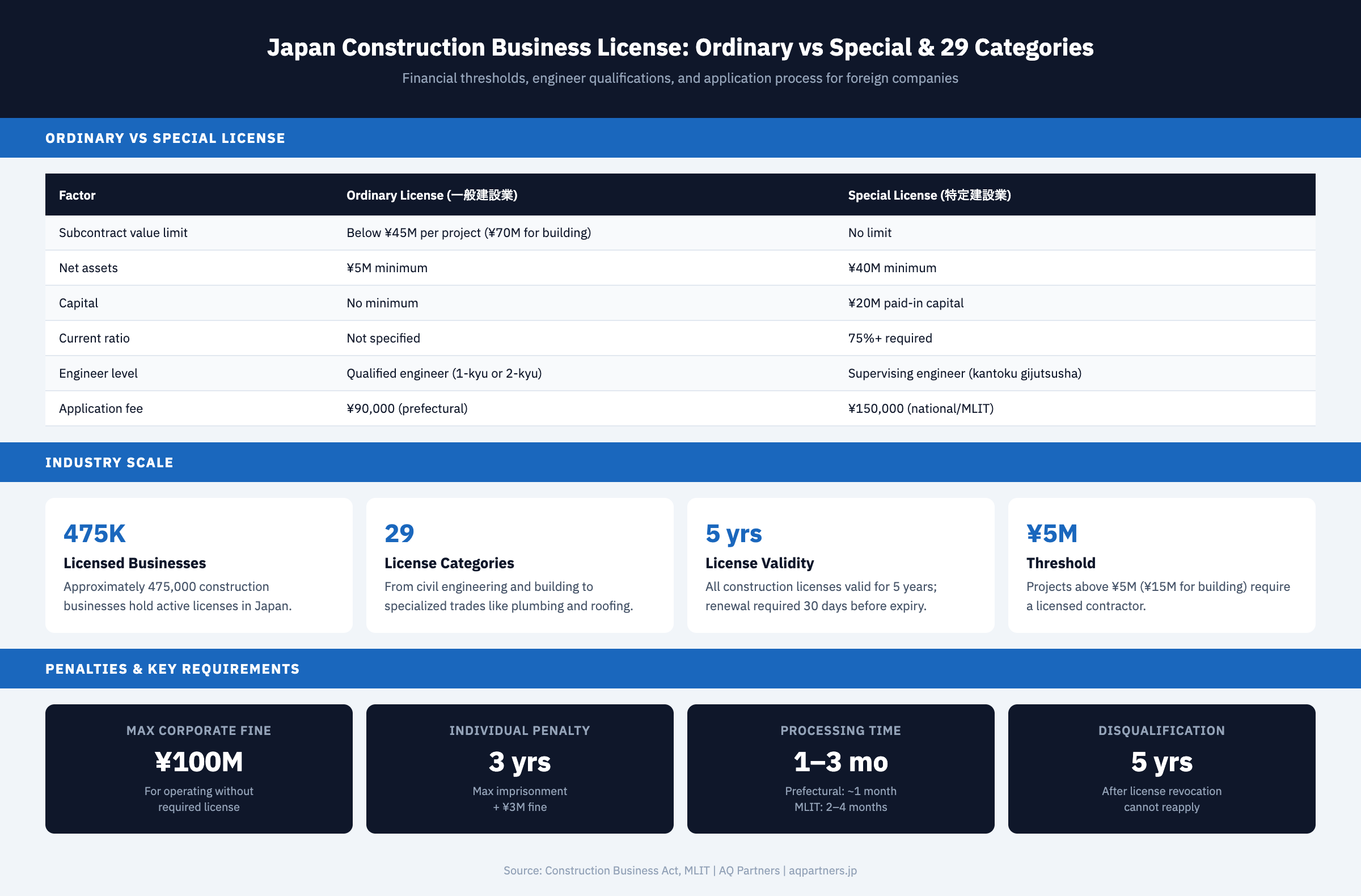 Japan Construction Business License: Ordinary vs Special & 29 Categories

Financial thresholds, engineer qualifications, and application process for foreign companies

ORDINARY VS SPECIAL LICENSE

| Factor | Ordinary License (一般建設業) | Special License (特定建設業) |
|---|---|---|
| Subcontract value limit | Below ¥45M per project (¥70M for building) | No limit |
| Net assets | ¥5M minimum | ¥40M minimum |
| Capital | No minimum | ¥20M paid-in capital |
| Current ratio | Not specified | 75%+ required |
| Engineer level | Qualified engineer (1-kyu or 2-kyu) | Supervising engineer (kantoku gijutsusha) |
| Application fee | ¥90,000 (prefectural) | ¥150,000 (national/MLIT) |

INDUSTRY SCALE

475K
Licensed Businesses
Approximately 475,000 construction businesses hold active licenses in Japan.

29
License Categories
From civil engineering and building to specialized trades like plumbing and roofing.

5 yrs
License Validity
All construction licenses valid for 5 years; renewal required 30 days before expiry.

¥5M
Threshold
Projects above ¥5M (¥15M for building) require a licensed contractor.

PENALTIES & KEY REQUIREMENTS

MAX CORPORATE FINE
¥100M
For operating without required license

INDIVIDUAL PENALTY
3 yrs
Max imprisonment + ¥3M fine

PROCESSING TIME
1–3 mo
Prefectural: ~1 month
MLIT: 2–4 months

DISQUALIFICATION
5 yrs
After license revocation cannot reapply

Source: Construction Business Act, MLIT | AQ Partners | aqpartners.jp